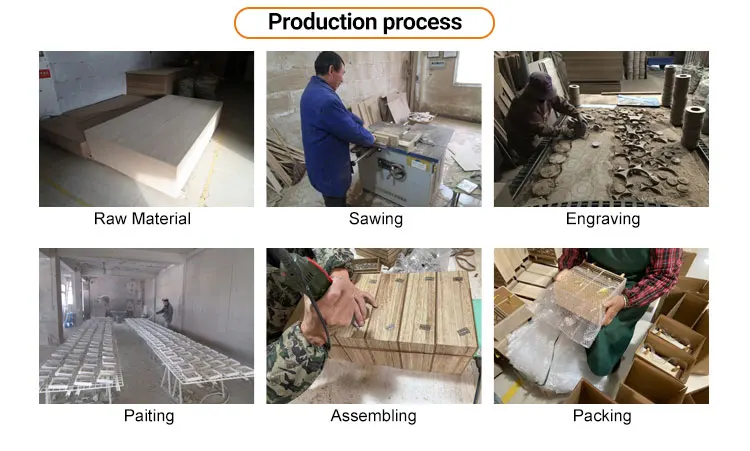 Production process

Raw Material

Sawing

Engraving

Paiting

Assembling

Packing