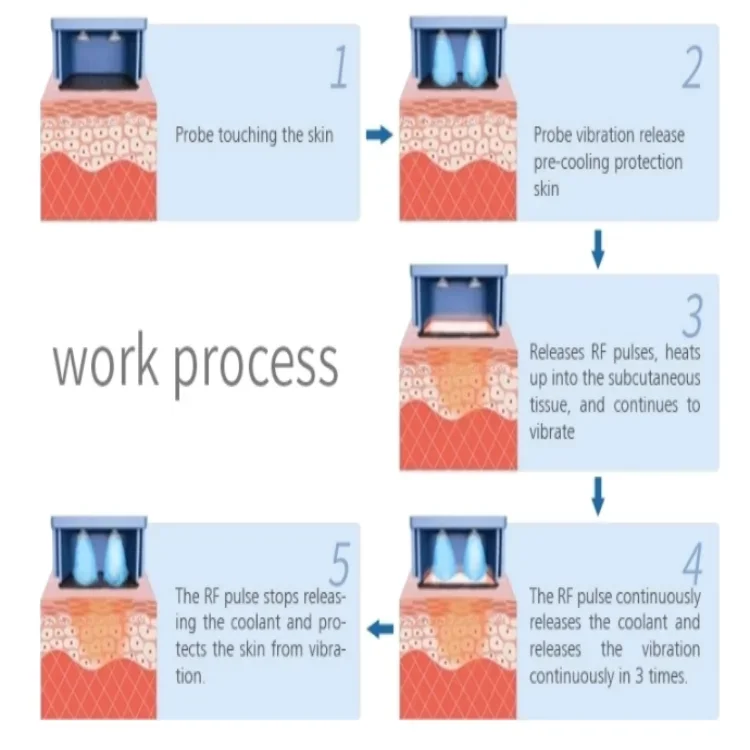 1

Probe touching the skin

2

Probe vibration release pre-cooling protection skin

work process

3

Releases RF pulses, heats up into the subcutaneous tissue, and continues to vibrate

4

The RF pulse continuously releases the coolant and releases the vibration continuously in 3 times.

5

The RF pulse stops releasing the coolant and protects the skin from vibration.