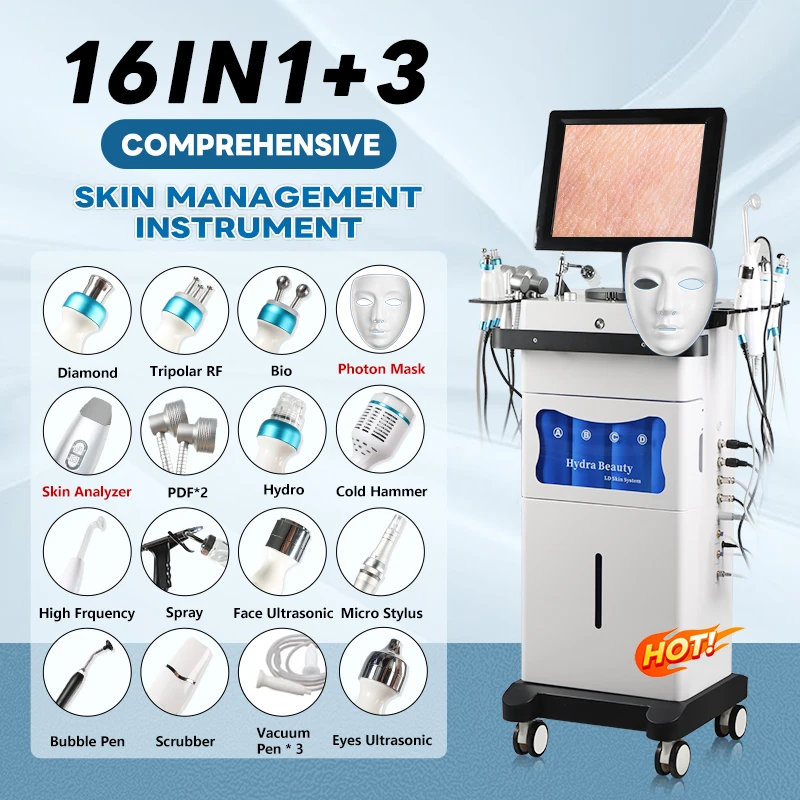 16IN1+3

COMPREHENSIVE

SKIN MANAGEMENT INSTRUMENT

Diamond
Tripolar RF
Bio
Photon Mask

Skin Analyzer
PDF*2
Hydro
Cold Hammer

High Frquency
Spray
Face Ultrasonic
Micro Stylus

Bubble Pen
Scrubber
Vacuum Pen * 3
Eyes Ultrasonic

A B C D

Hydra Beauty
LD Skin System

HOT!