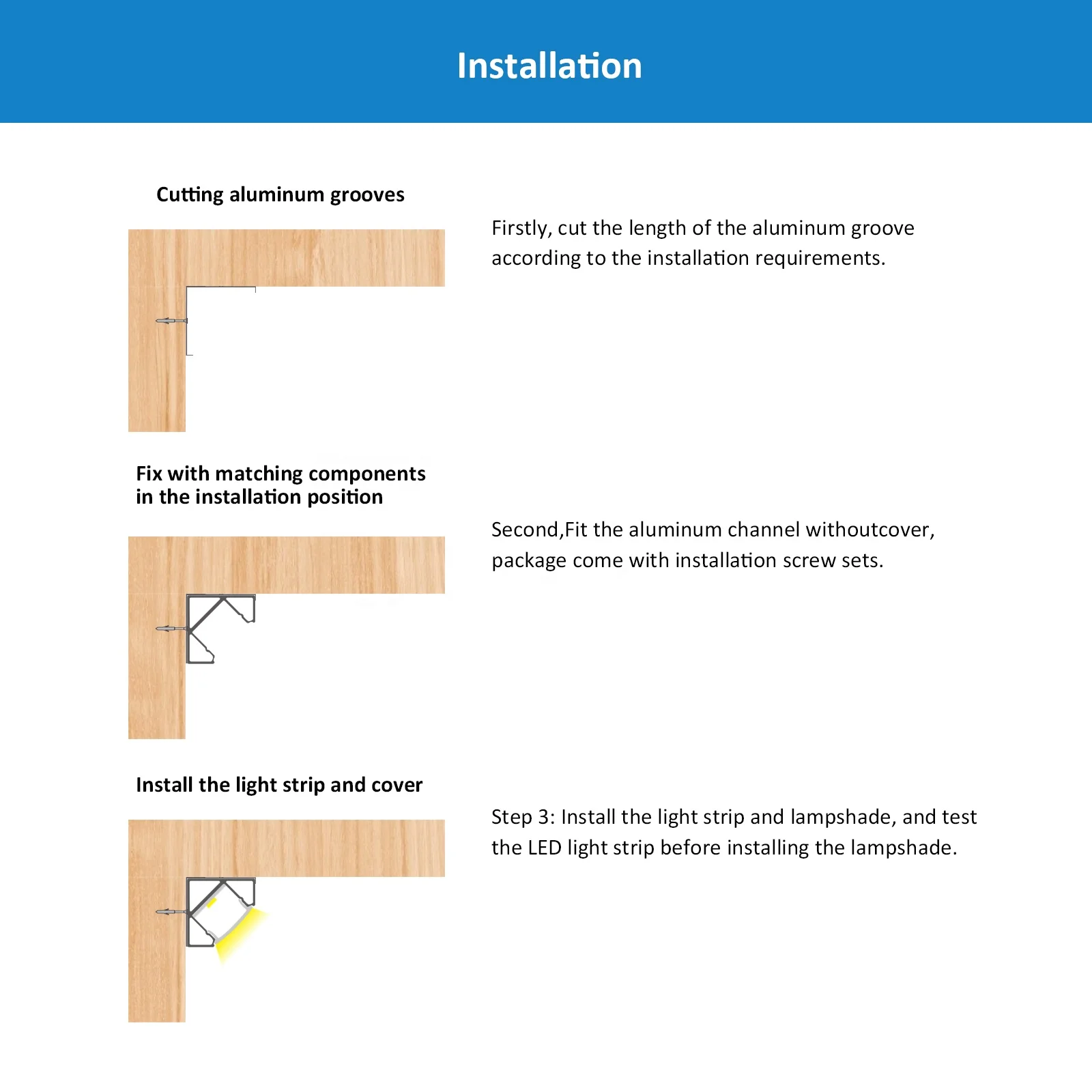 Installation

Cutting aluminum grooves

Firstly, cut the length of the aluminum groove according to the installation requirements.

Fix with matching components in the installation position

Second,Fit the aluminum channel withoutcover, package come with installation screw sets.

Install the light strip and cover

Step 3: Install the light strip and lampshade, and test the LED light strip before installing the lampshade.