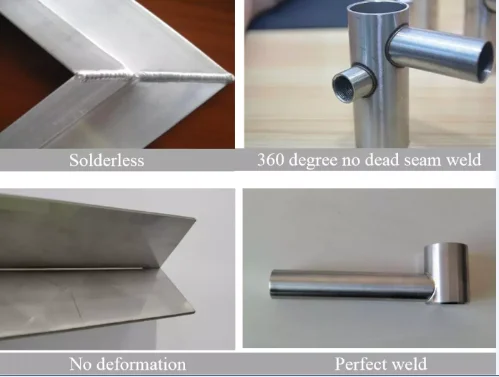 Solderless

360 degree no dead seam weld

No deformation

Perfect weld