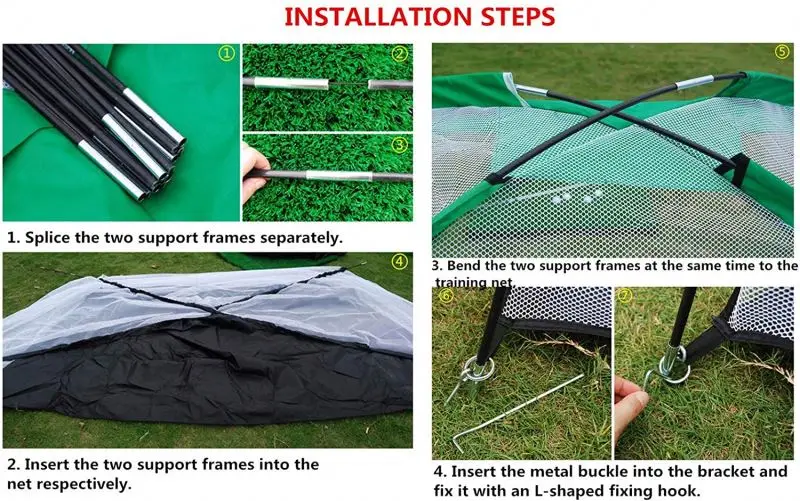 INSTALLATION STEPS

①

②

③

1. Splice the two support frames separately.

④

2. Insert the two support frames into the net respectively.

⑤

3. Bend the two support frames at the same time to the training net.

⑥

⑦

4. Insert the metal buckle into the bracket and fix it with an L-shaped fixing hook.