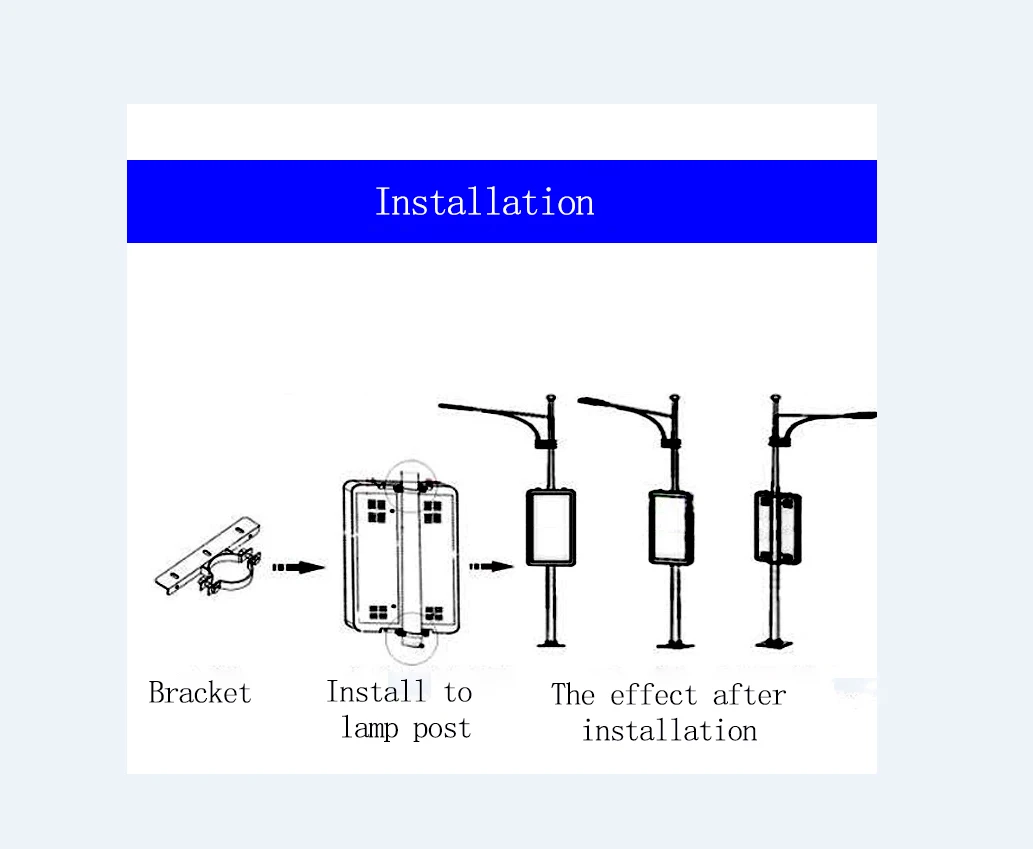 Installation

Bracket

Install to lamp post

The effect after installation