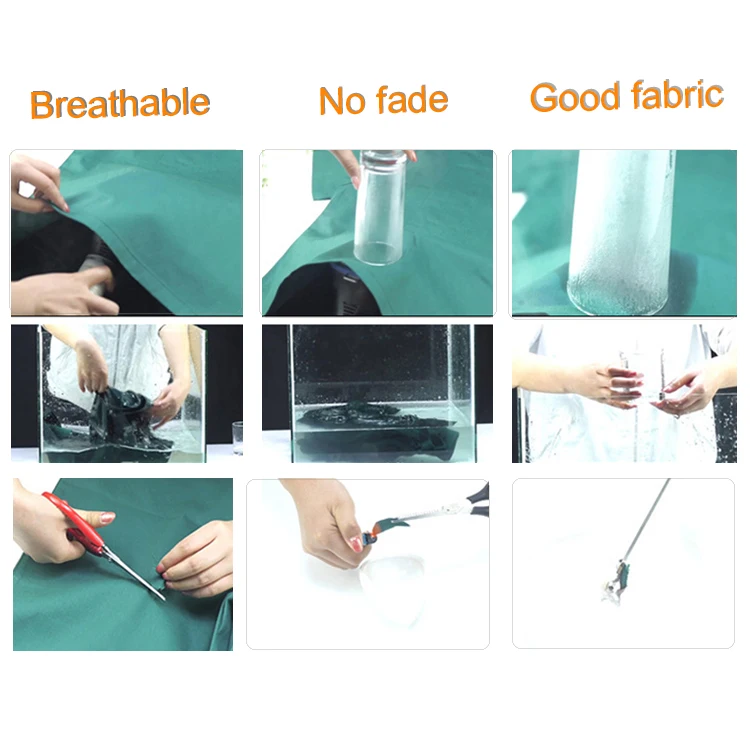 Breathable

No fade

Good fabric