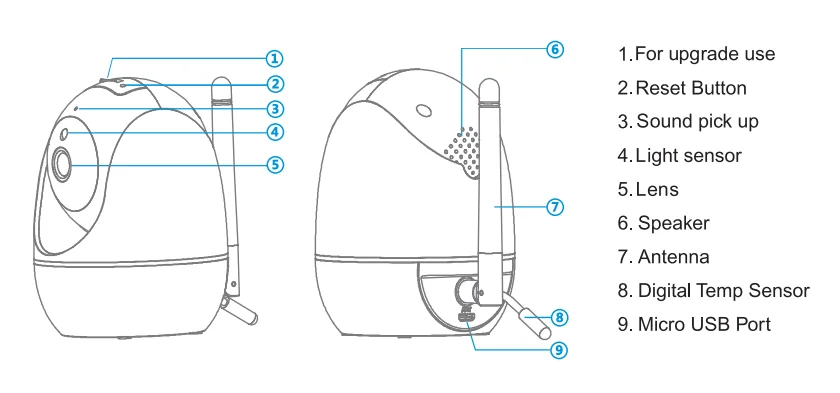 1
2
3
4
5

6
7
8
9

1. For upgrade use
2. Reset Button
3. Sound pick up
4. Light sensor
5. Lens
6. Speaker
7. Antenna
8. Digital Temp Sensor
9. Micro USB Port