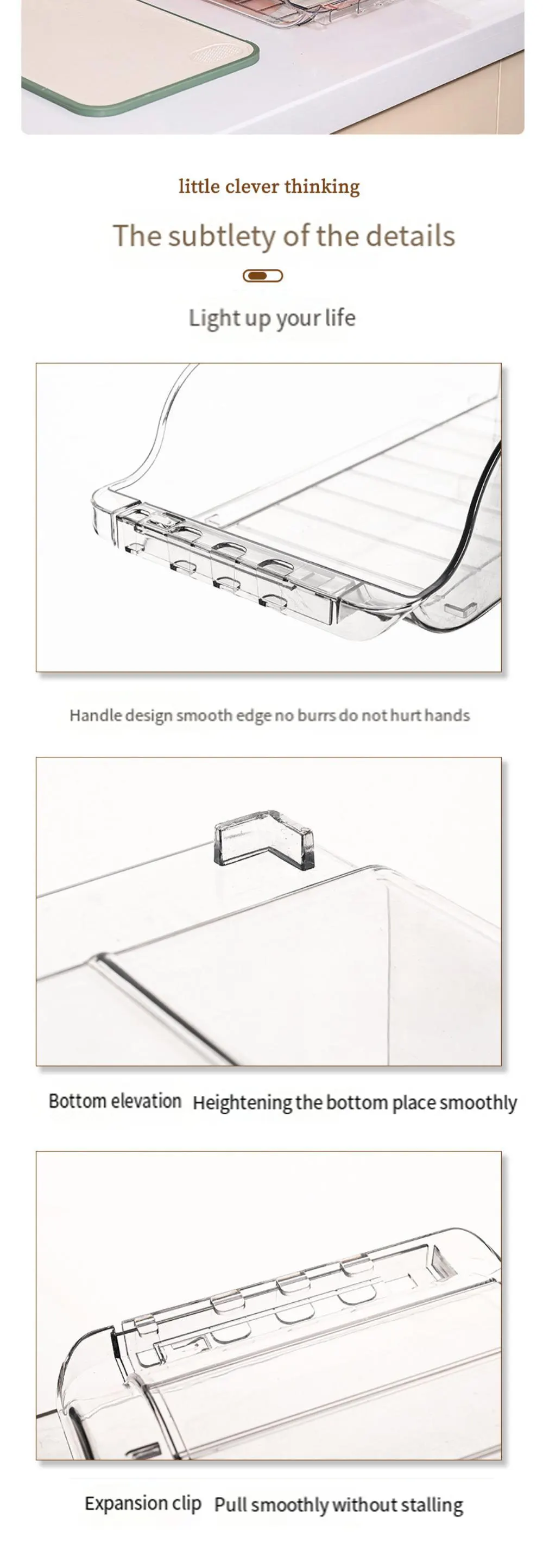 little clever thinking

The subtlety of the details

Light up your life

Handle design smooth edge no burrs do not hurt hands

Bottom elevation Heightening the bottom place smoothly

Expansion clip Pull smoothly without stalling