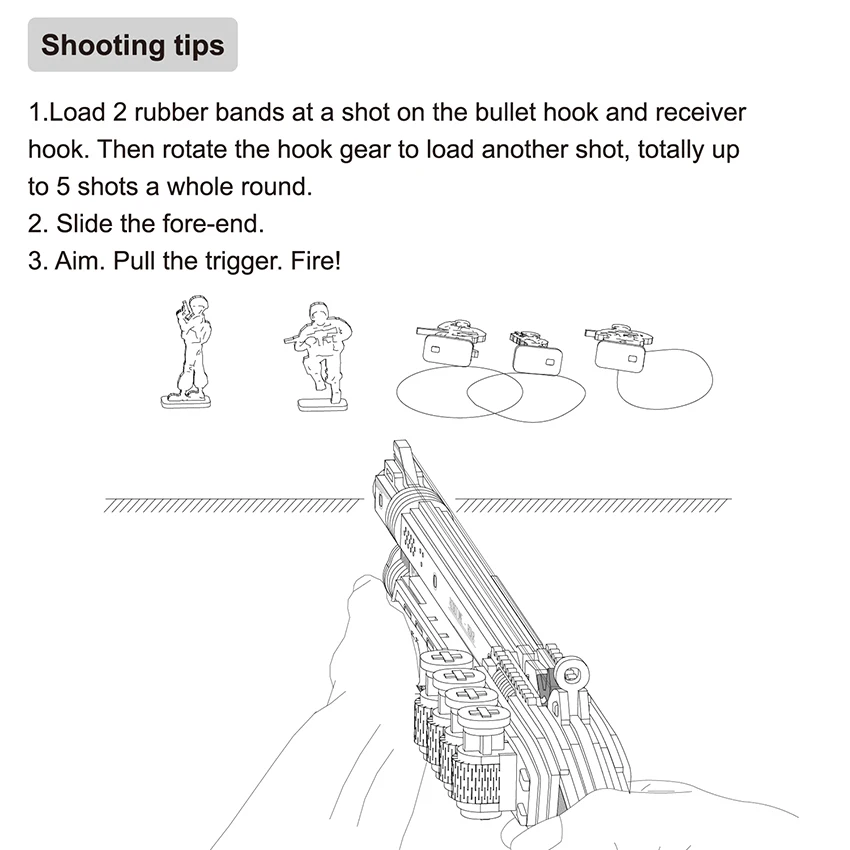 Shooting tips

1.Load 2 rubber bands at a shot on the bullet hook and receiver hook. Then rotate the hook gear to load another shot, totally up to 5 shots a whole round.
2. Slide the fore-end.
3. Aim. Pull the trigger. Fire!