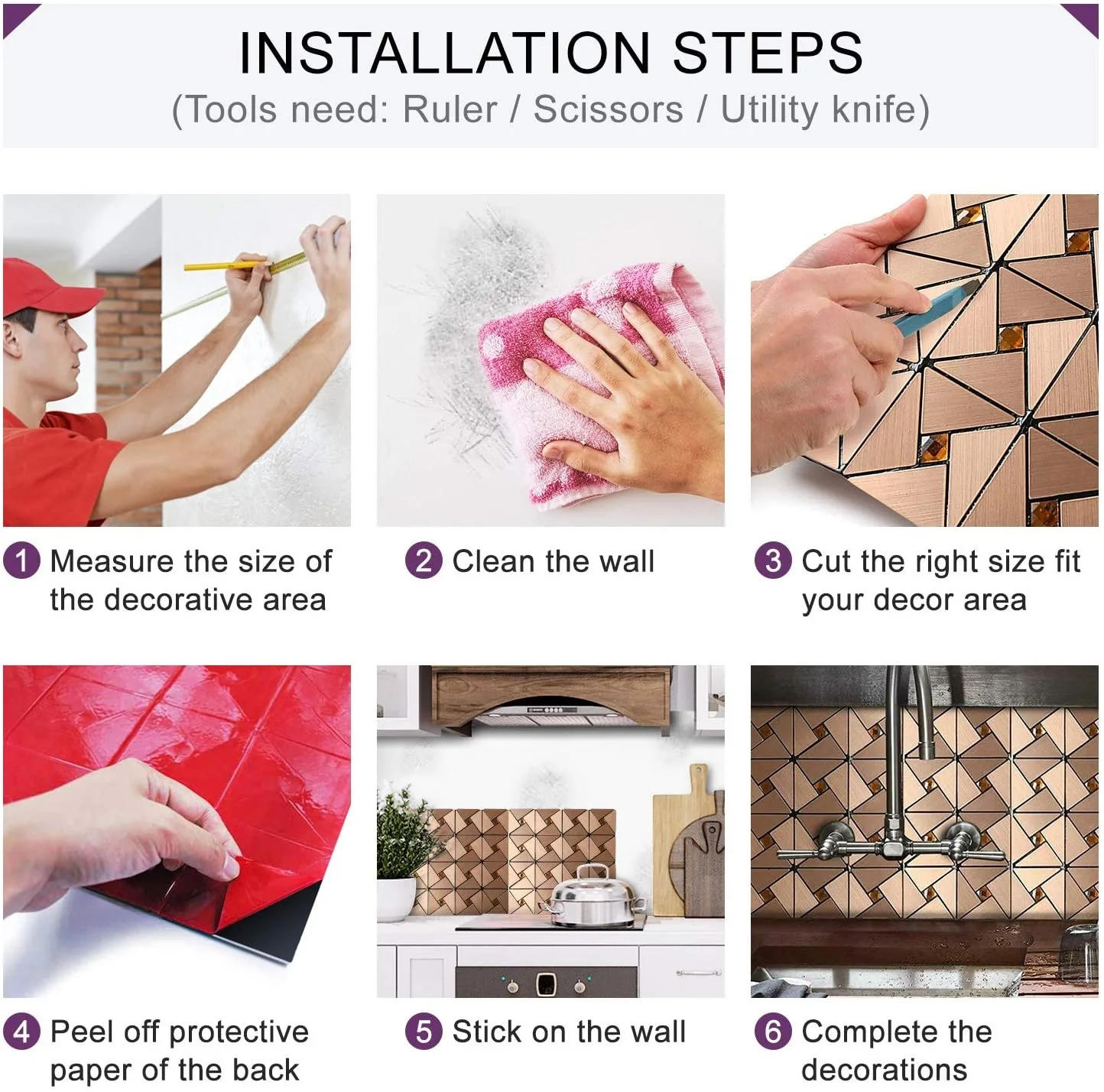 INSTALLATION STEPS
(Tools need: Ruler / Scissors / Utility knife)

1 Measure the size of the decorative area

2 Clean the wall

3 Cut the right size fit your decor area

4 Peel off protective paper of the back

5 Stick on the wall

6 Complete the decorations