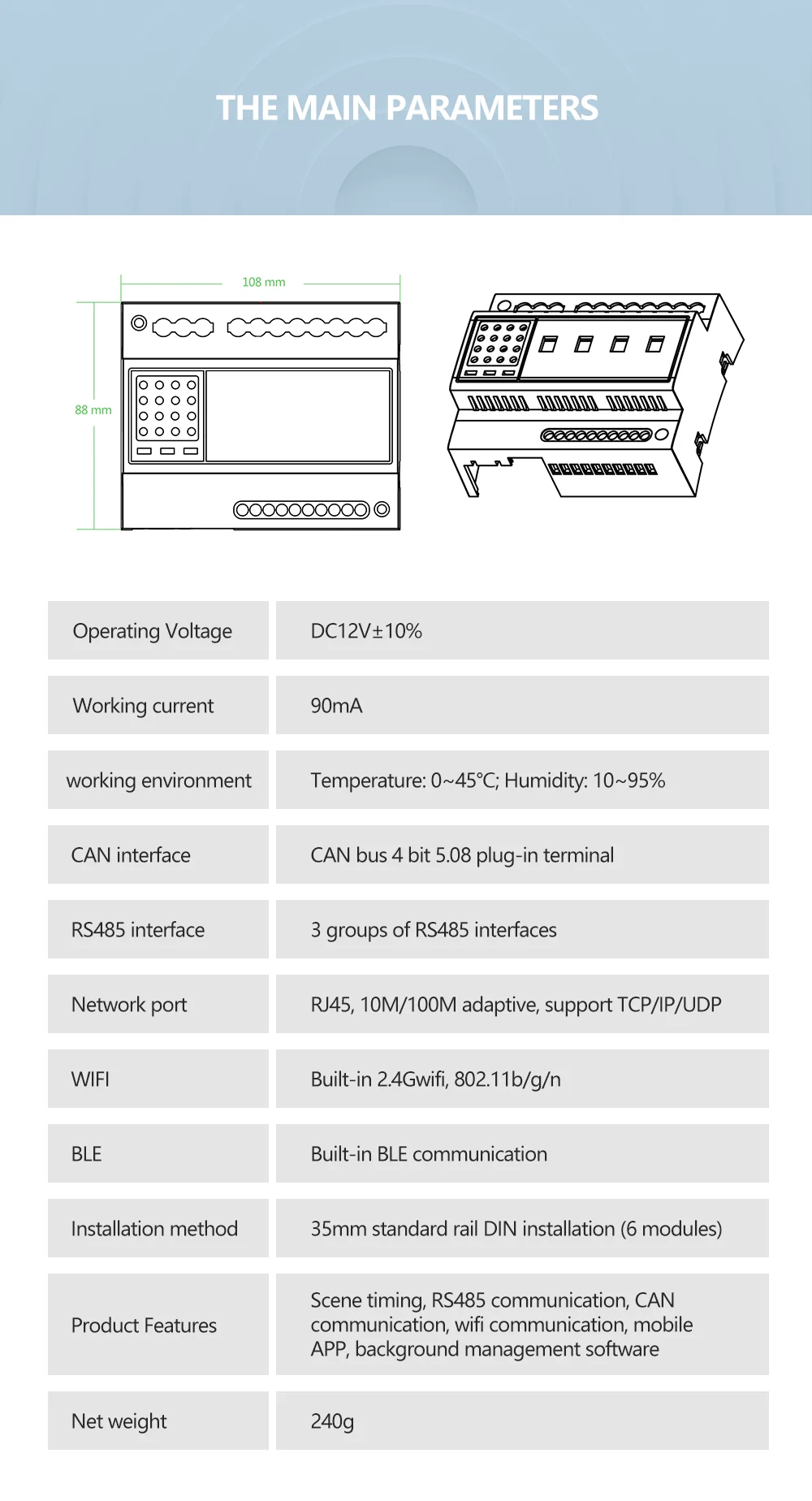 THE MAIN PARAMETERS

108 mm

88 mm

| Operating Voltage | DC12V±10% |
|---|---|
| Working current | 90mA |
| working environment | Temperature: 0~45℃; Humidity: 10~95% |
| CAN interface | CAN bus 4 bit 5.08 plug-in terminal |
| RS485 interface | 3 groups of RS485 interfaces |
| Network port | RJ45, 10M/100M adaptive, support TCP/IP/UDP |
| WIFI | Built-in 2.4Gwifi, 802.11b/g/n |
| BLE | Built-in BLE communication |
| Installation method | 35mm standard rail DIN installation (6 modules) |
| Product Features | Scene timing, RS485 communication, CAN communication, wifi communication, mobile APP, background management software |
| Net weight | 240g |