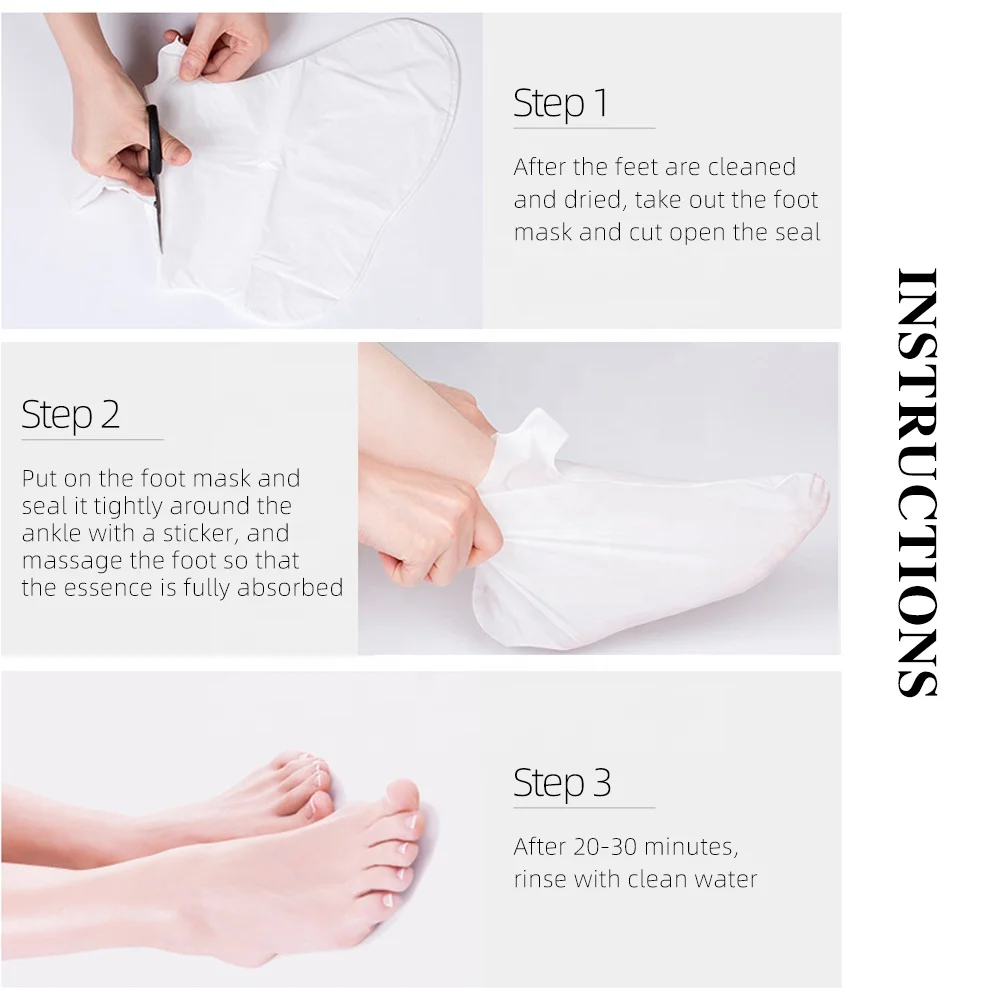 Step 1

After the feet are cleaned and dried, take out the foot mask and cut open the seal

Step 2

Put on the foot mask and seal it tightly around the ankle with a sticker, and massage the foot so that the essence is fully absorbed

Step 3

After 20-30 minutes, rinse with clean water

INSTRUCTIONS