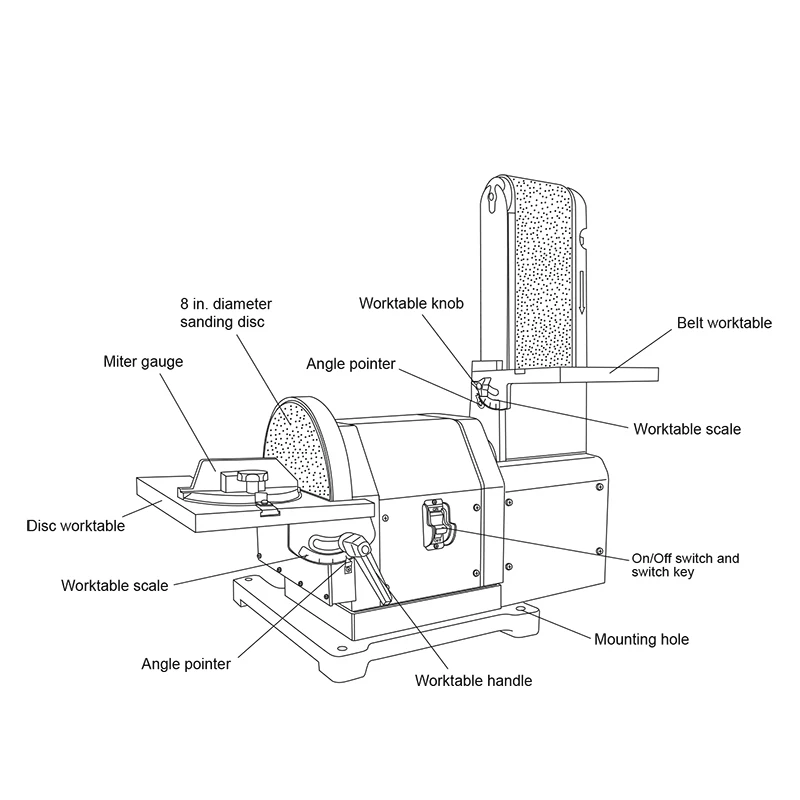 8 in. diameter sanding disc

Worktable knob

Belt worktable

Miter gauge

Angle pointer

Worktable scale

Disc worktable

On/Off switch and switch key

Worktable scale

Mounting hole

Angle pointer

Worktable handle