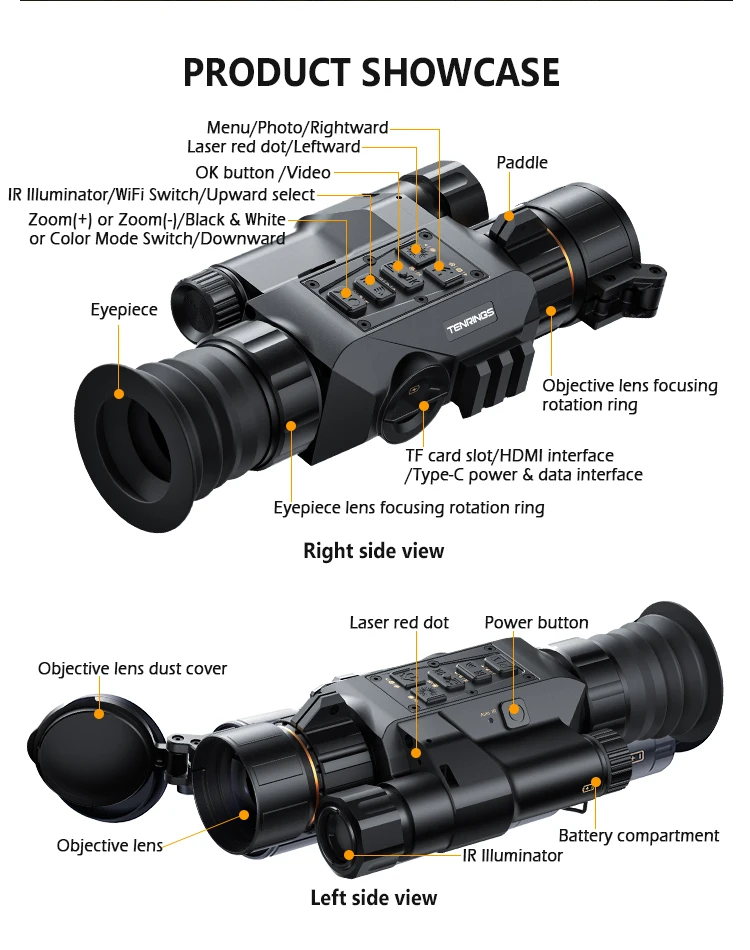 PRODUCT SHOWCASE

Menu/Photo/Rightward
Laser red dot/Leftward
OK button /Video
IR Illuminator/WiFi Switch/Upward select
Zoom(+) or Zoom(-)/Black & White or Color Mode Switch/Downward
Paddle
Eyepiece
TENRINGS
Objective lens focusing rotation ring
TF card slot/HDMI interface /Type-C power & data interface
Eyepiece lens focusing rotation ring

Right side view

Laser red dot
Power button
Objective lens dust cover
Objective lens
IR Illuminator
Battery compartment

Left side view