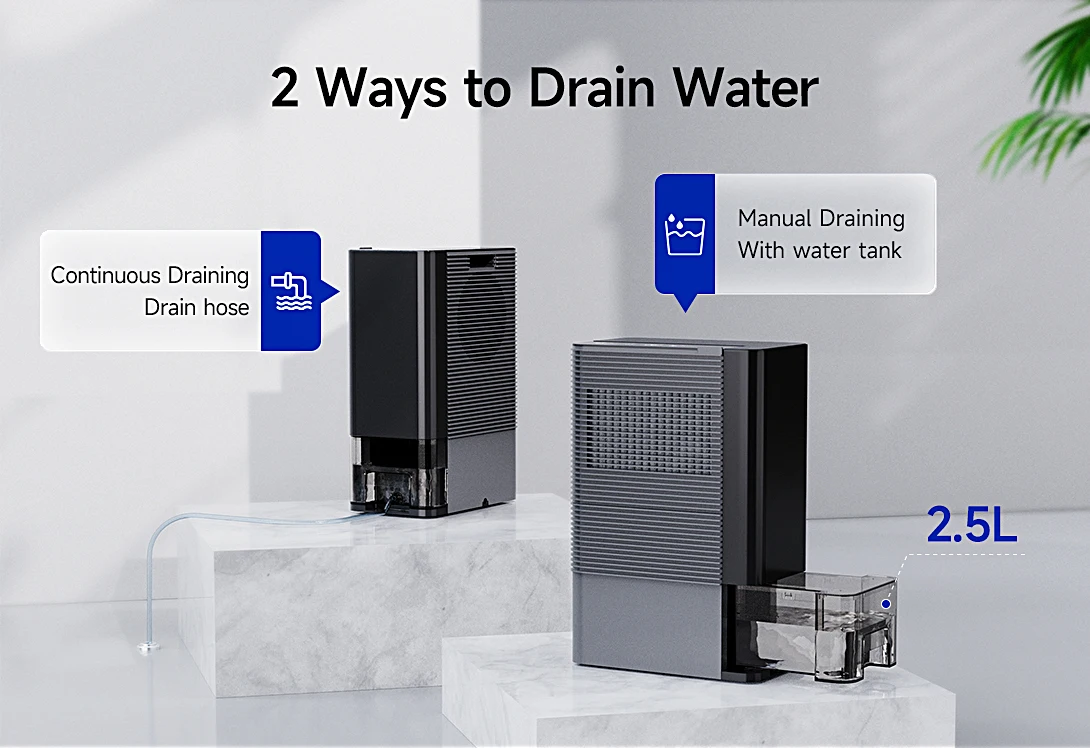 2 Ways to Drain Water

Continuous Draining
Drain hose

Manual Draining
With water tank

2.5L