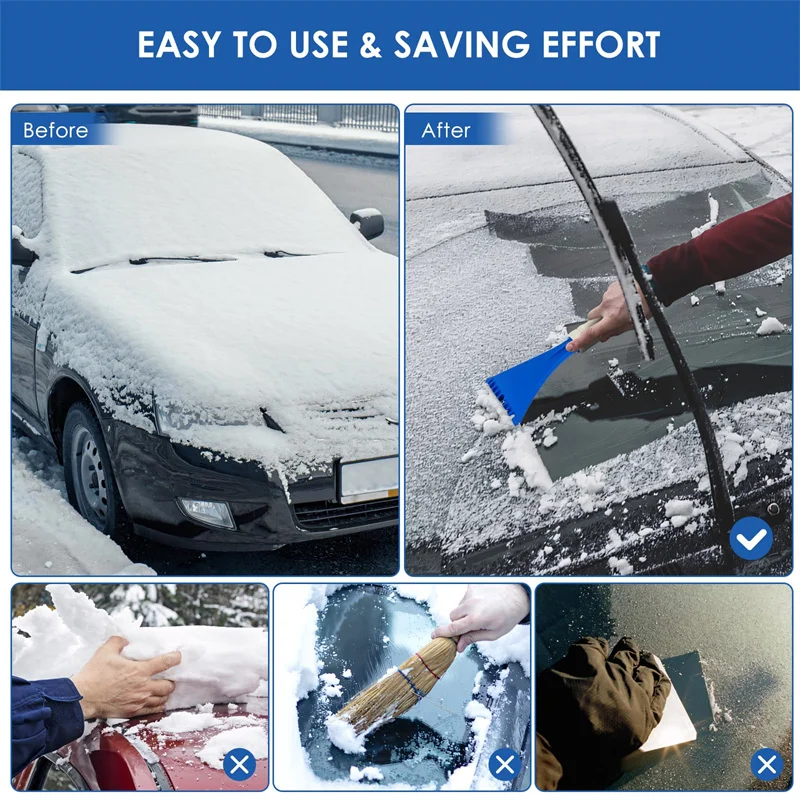 EASY TO USE & SAVING EFFORT

Before

After