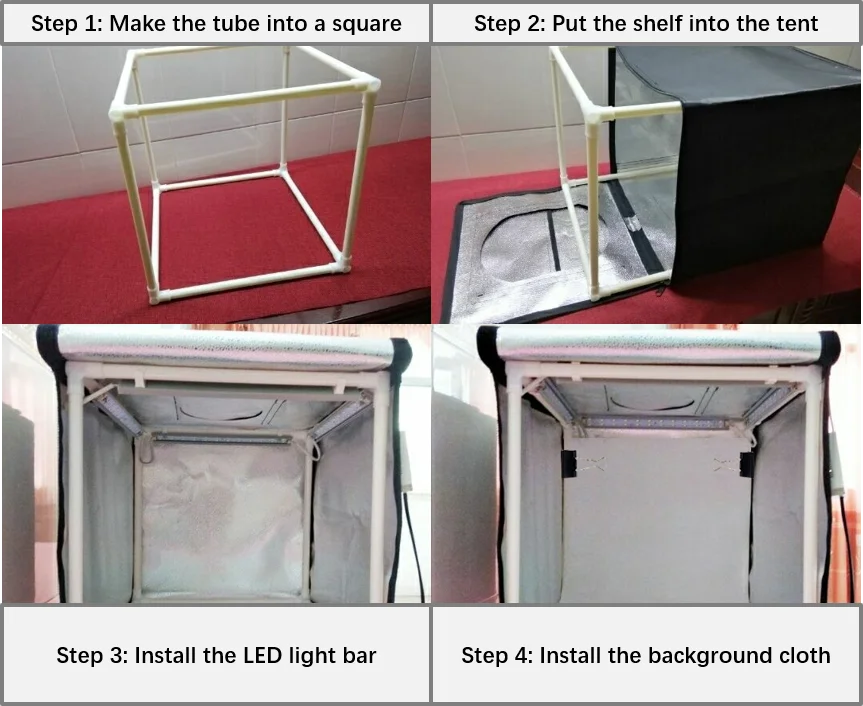 Step 1: Make the tube into a square

Step 2: Put the shelf into the tent

Step 3: Install the LED light bar

Step 4: Install the background cloth