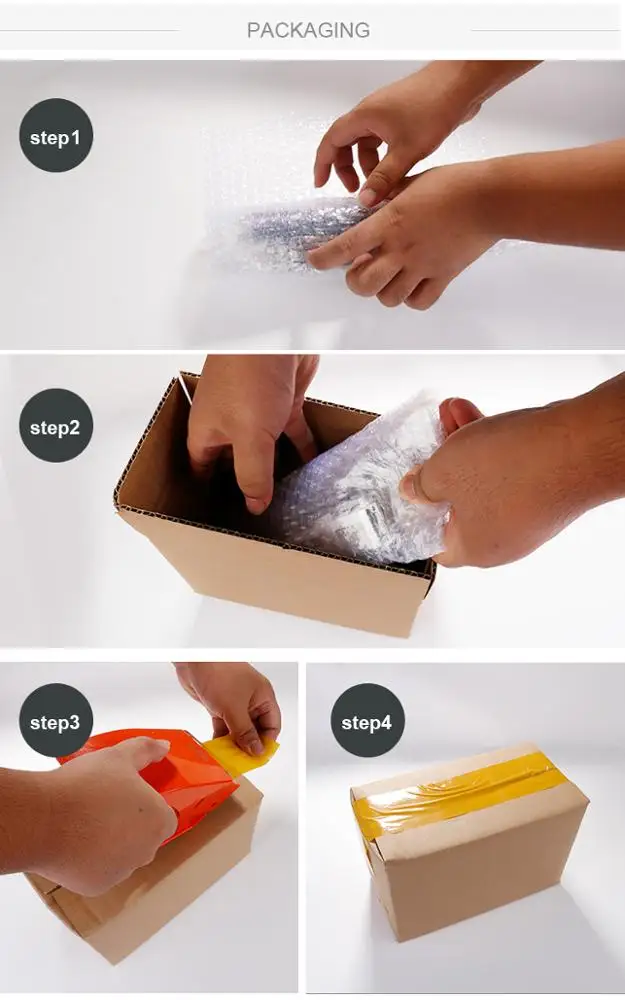 PACKAGING

step1

step2

step3

step4