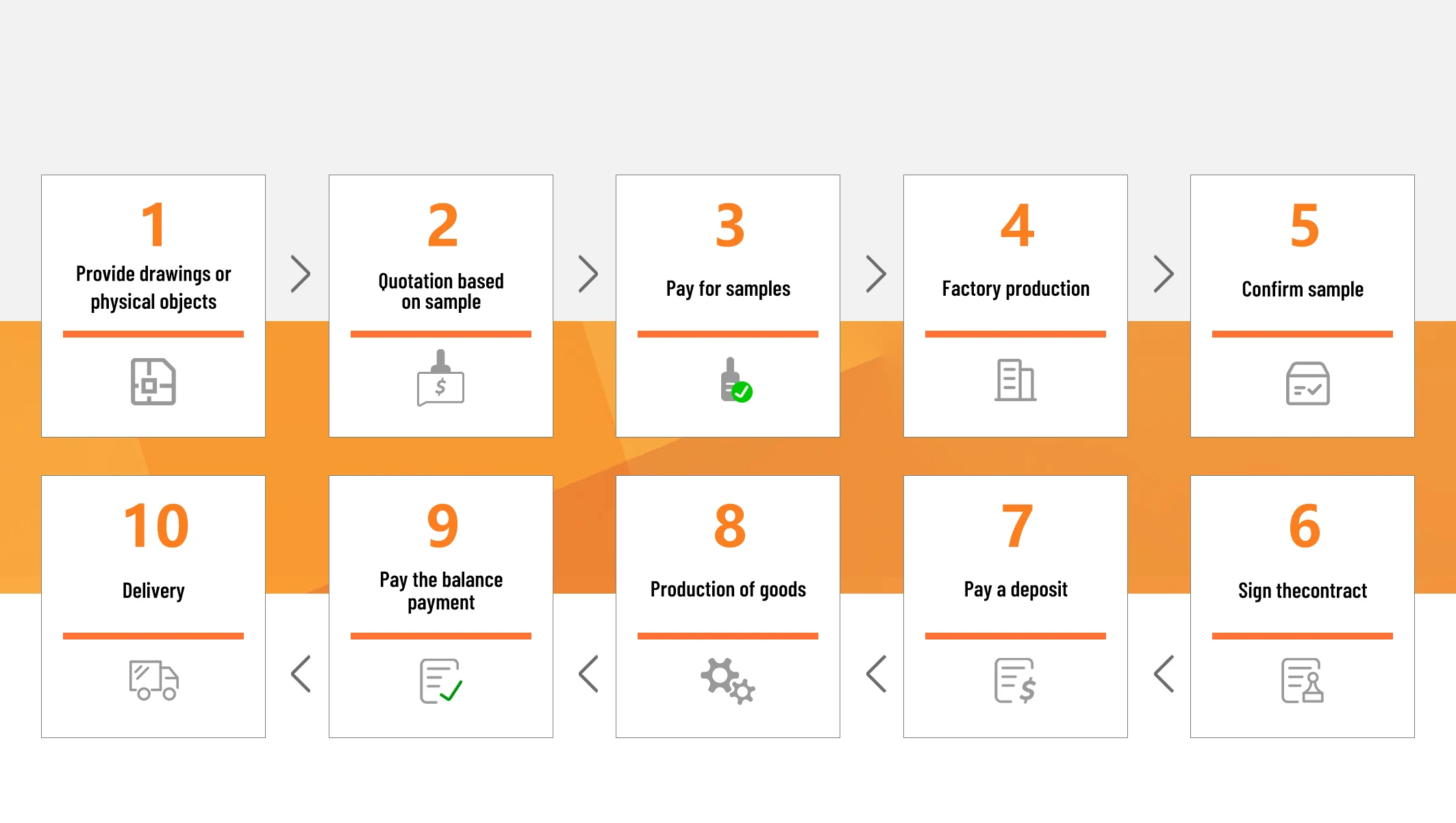 1
Provide drawings or physical objects

2
Quotation based on sample

3
Pay for samples

4
Factory production

5
Confirm sample

10
Delivery

9
Pay the balance payment

8
Production of goods

7
Pay a deposit

6
Sign thecontract