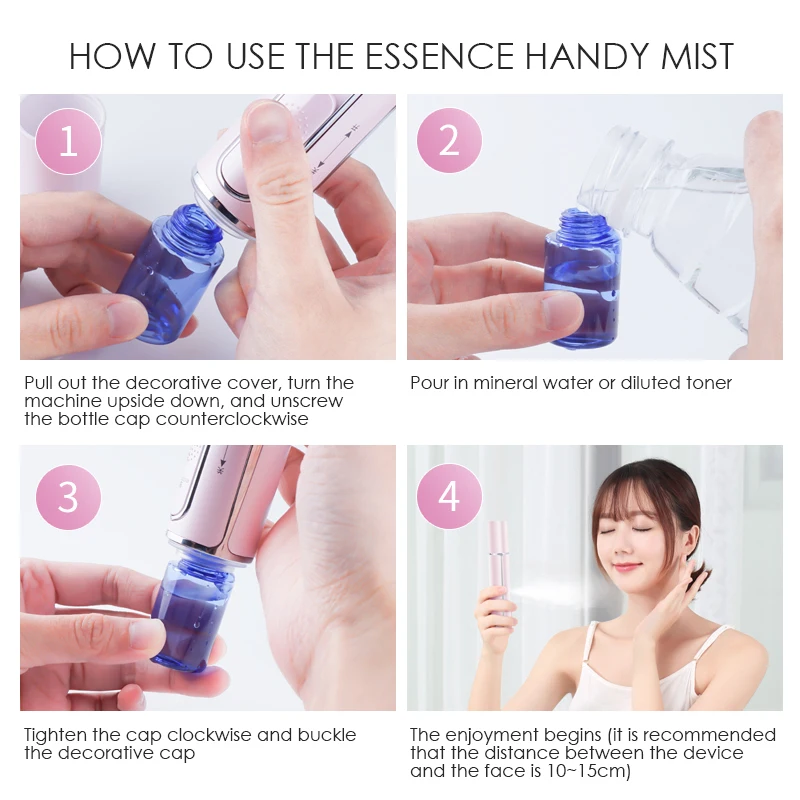 HOW TO USE THE ESSENCE HANDY MIST

1

Pull out the decorative cover, turn the machine upside down, and unscrew the bottle cap counterclockwise

2

Pour in mineral water or diluted toner

3

Tighten the cap clockwise and buckle the decorative cap

4

The enjoyment begins (it is recommended that the distance between the device and the face is 10~15cm)