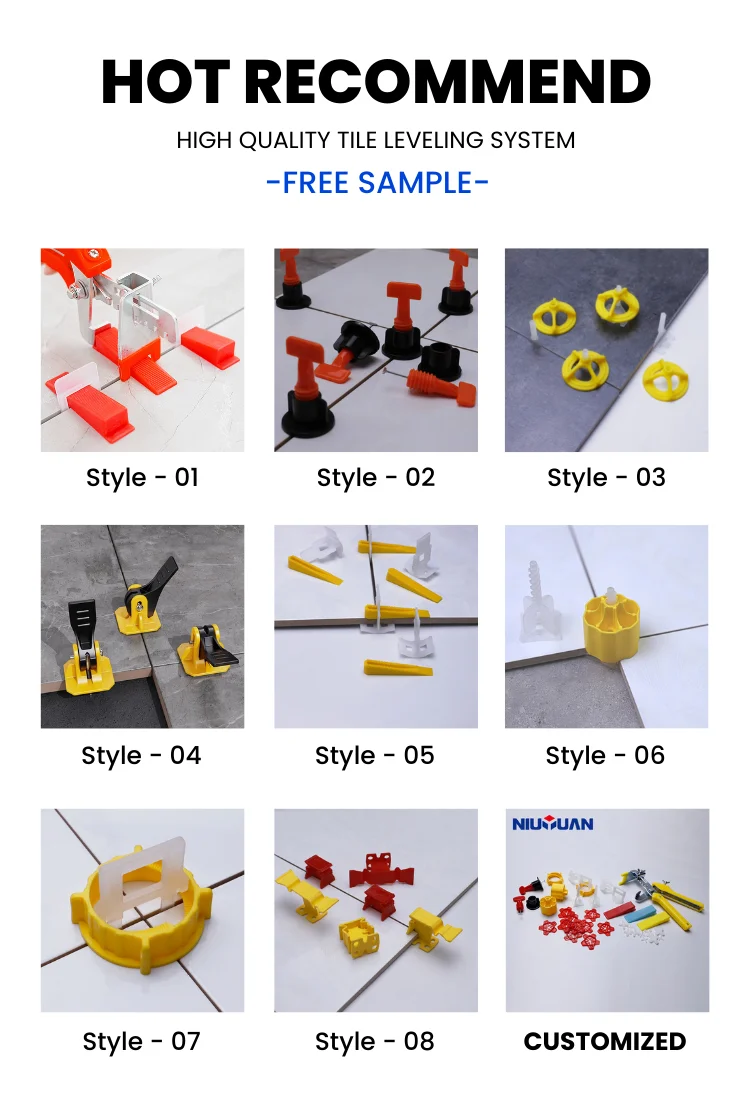 HOT RECOMMEND

HIGH QUALITY TILE LEVELING SYSTEM

-FREE SAMPLE-

Style - 01

Style - 02

Style - 03

Style - 04

Style - 05

Style - 06

Style - 07

Style - 08

NIUYUAN

CUSTOMIZED