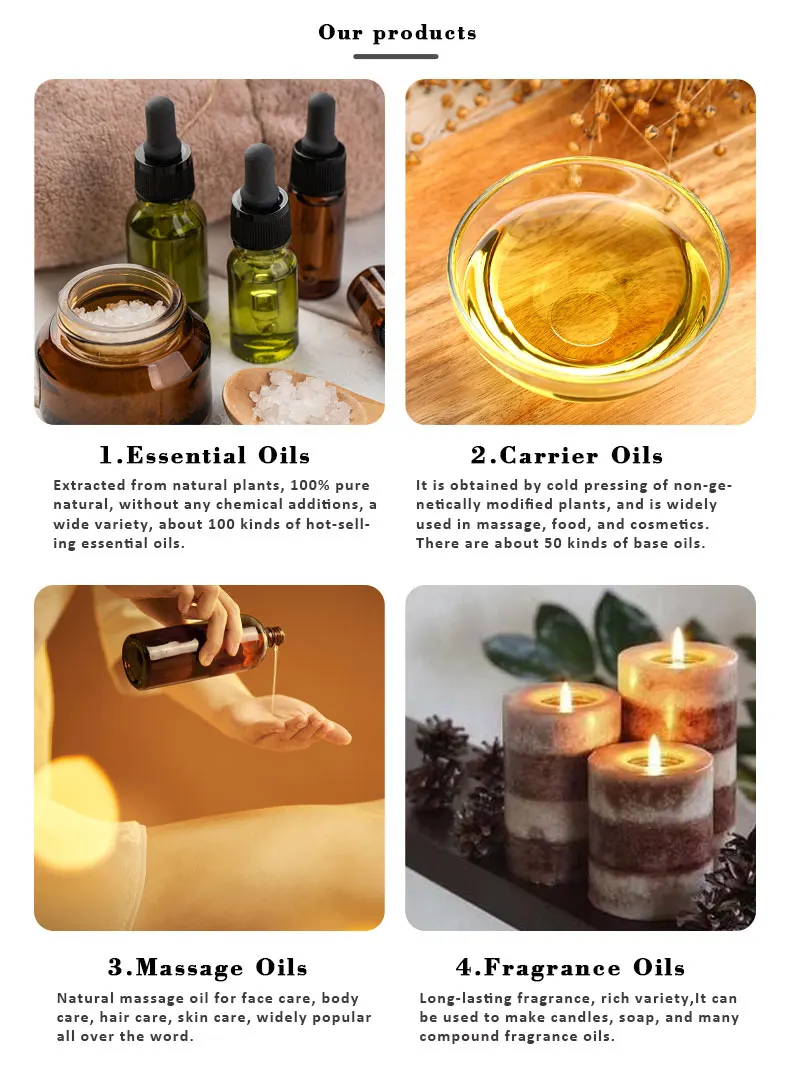 Our products

1.Essential Oils

Extracted from natural plants, 100% pure natural, without any chemical additions, a wide variety, about 100 kinds of hot-selling essential oils.

2.Carrier Oils

It is obtained by cold pressing of non-genetically modified plants, and is widely used in massage, food, and cosmetics. There are about 50 kinds of base oils.

3.Massage Oils

Natural massage oil for face care, body care, hair care, skin care, widely popular all over the word.

4.Fragrance Oils

Long-lasting fragrance, rich variety,It can be used to make candles, soap, and many compound fragrance oils.