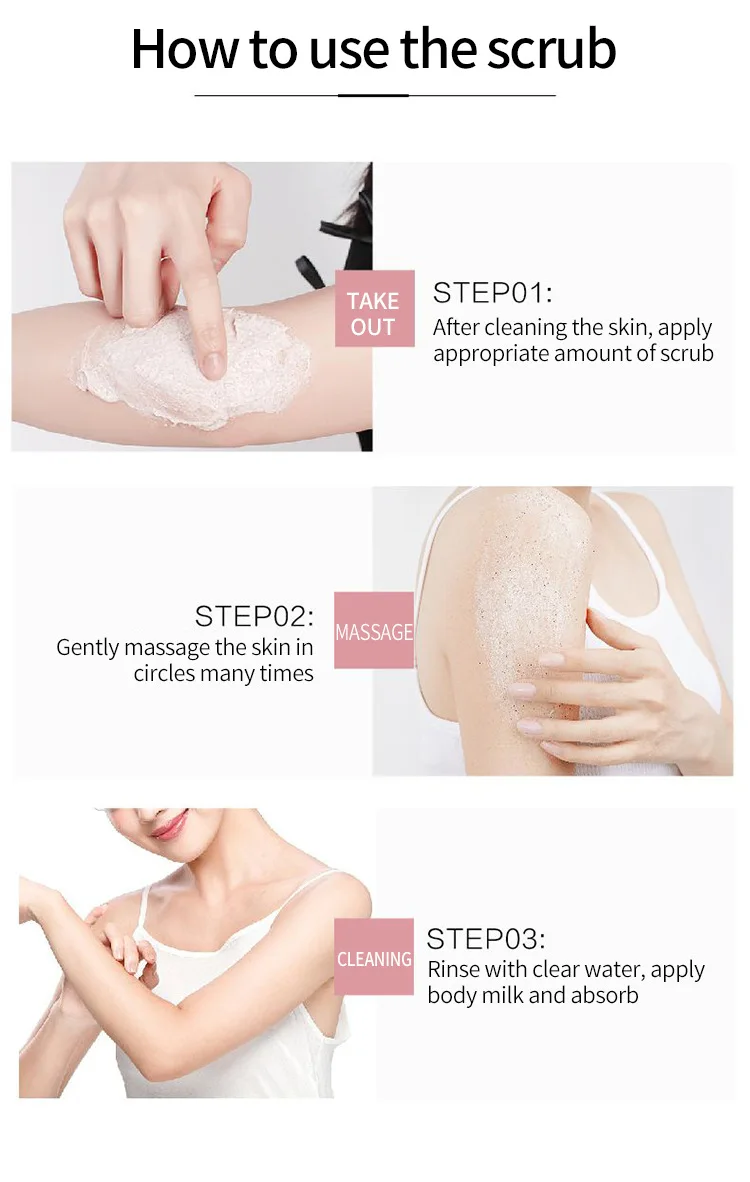 How to use the scrub

TAKE OUT

STEP01:
After cleaning the skin, apply appropriate amount of scrub

STEP02:
Gently massage the skin in circles many times

MASSAGE

CLEANING

STEP03:
Rinse with clear water, apply body milk and absorb