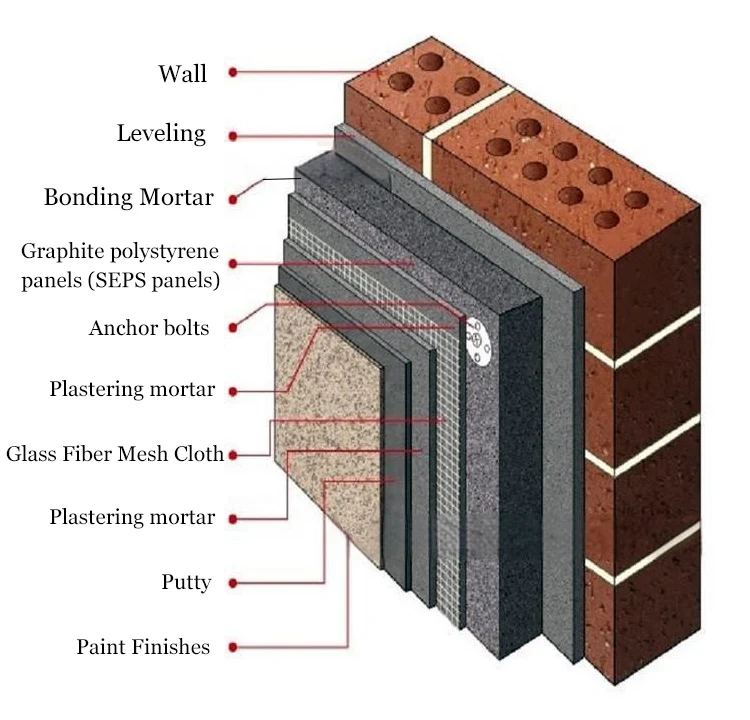 Wall

Leveling

Bonding Mortar

Graphite polystyrene panels (SEPS panels)

Anchor bolts

Plastering mortar

Glass Fiber Mesh Cloth

Plastering mortar

Putty

Paint Finishes