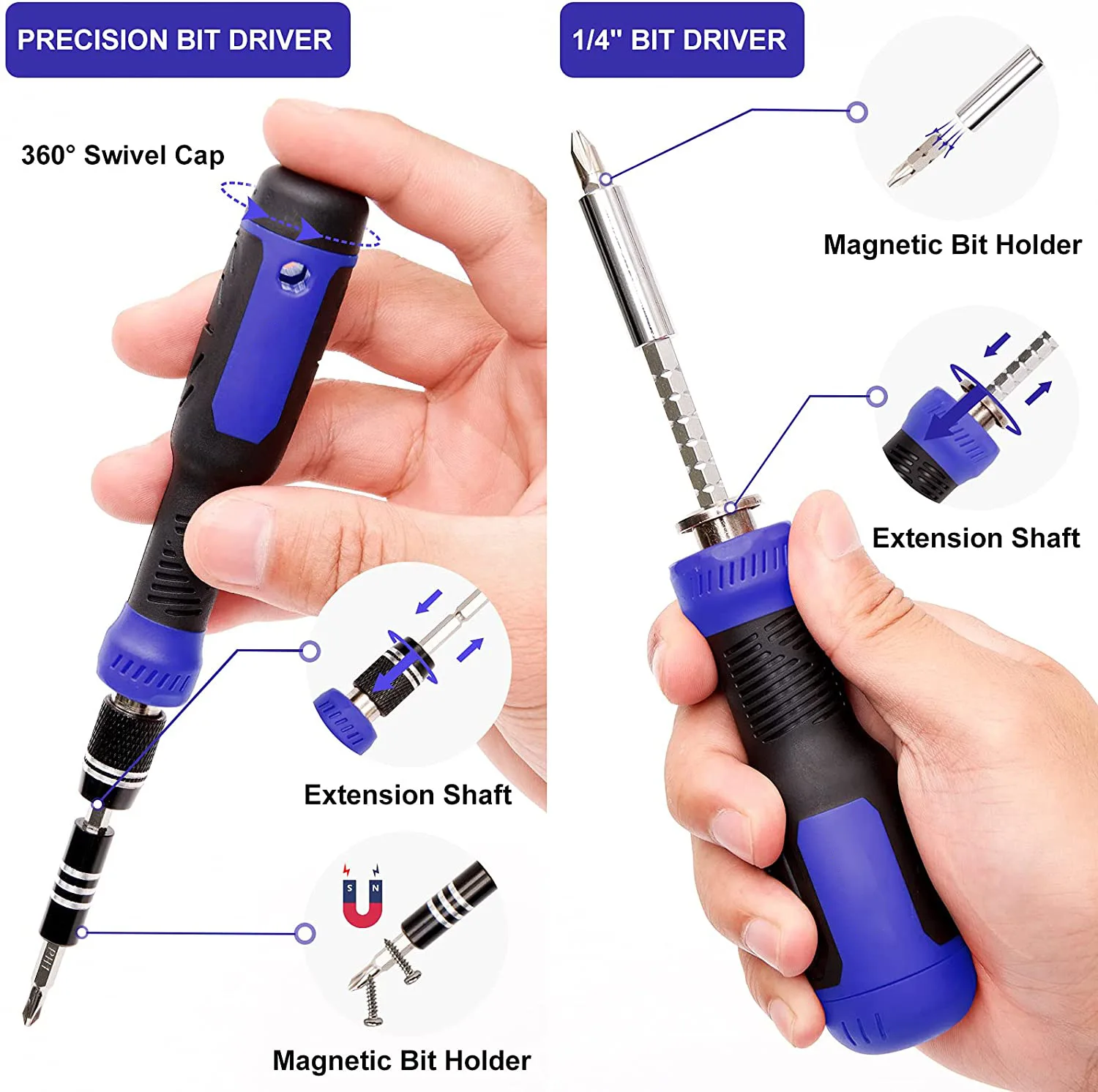 PRECISION BIT DRIVER

360° Swivel Cap

Extension Shaft

S N

PH1

Magnetic Bit Holder

1/4" BIT DRIVER

Magnetic Bit Holder

Extension Shaft