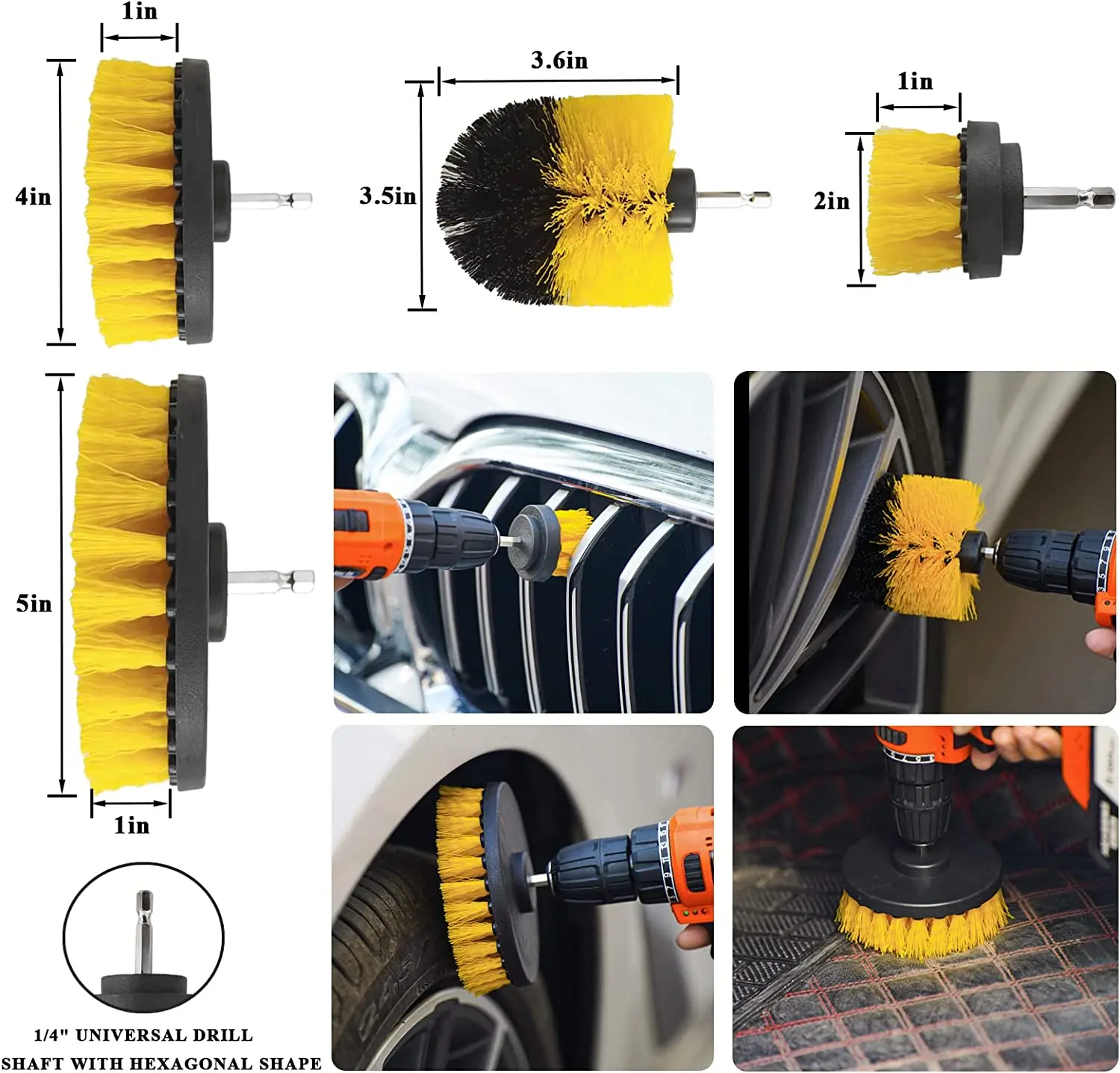 1in

4in

3.6in

3.5in

1in

2in

5in

1in

1/4" UNIVERSAL DRILL SHAFT WITH HEXAGONAL SHAPE