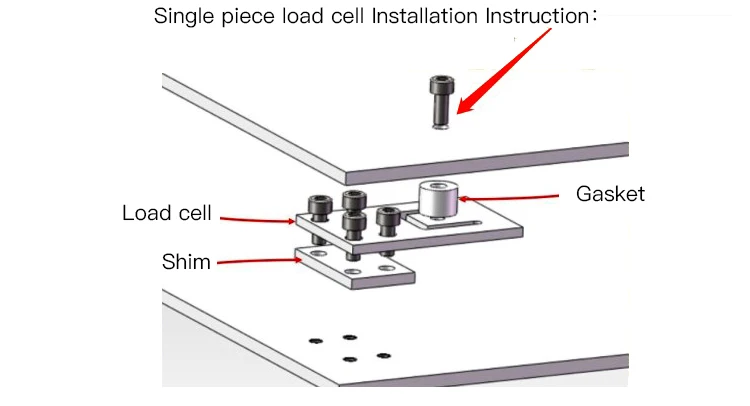 Single piece load cell Installation Instruction：

Gasket

Load cell

Shim