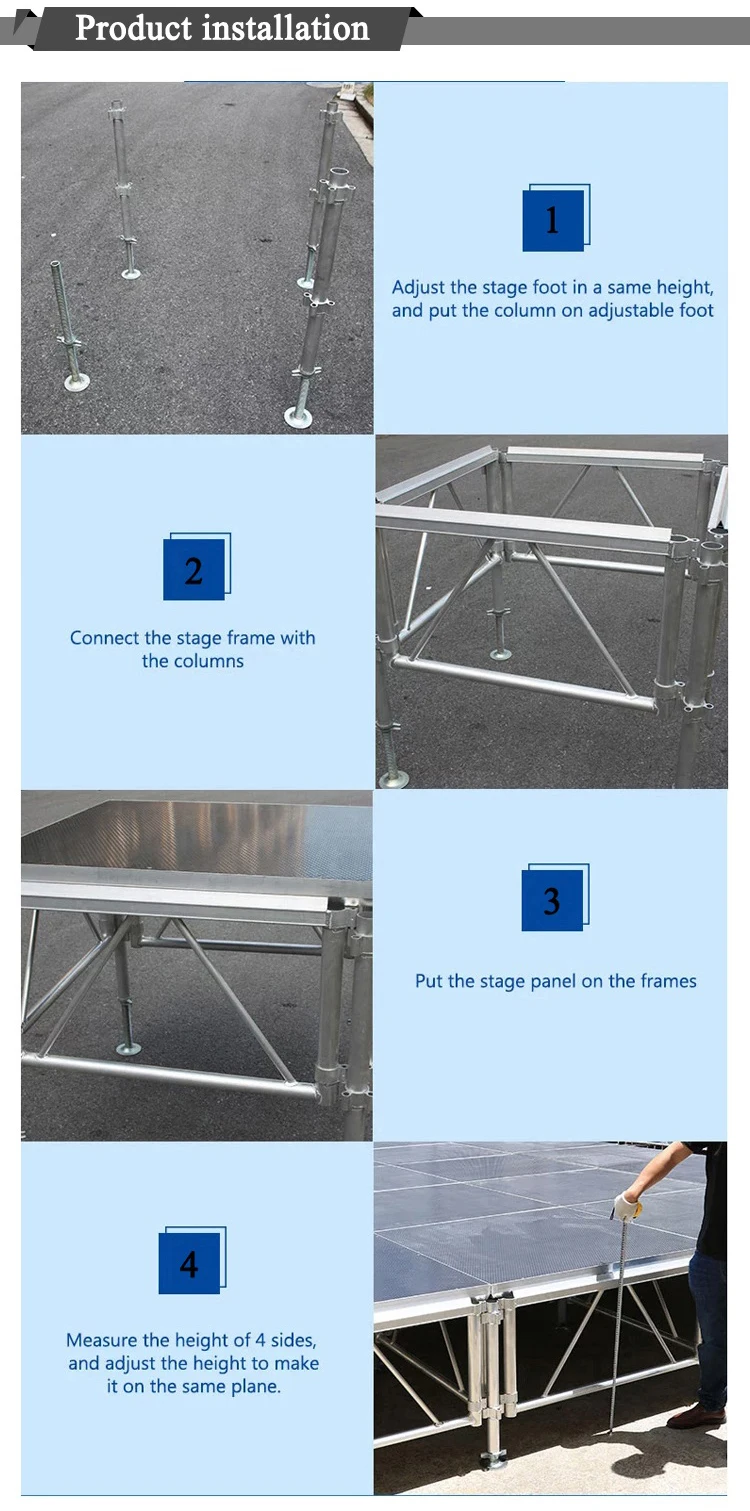 Product installation

1

Adjust the stage foot in a same height, and put the column on adjustable foot

2

Connect the stage frame with the columns

3

Put the stage panel on the frames

4

Measure the height of 4 sides, and adjust the height to make it on the same plane.