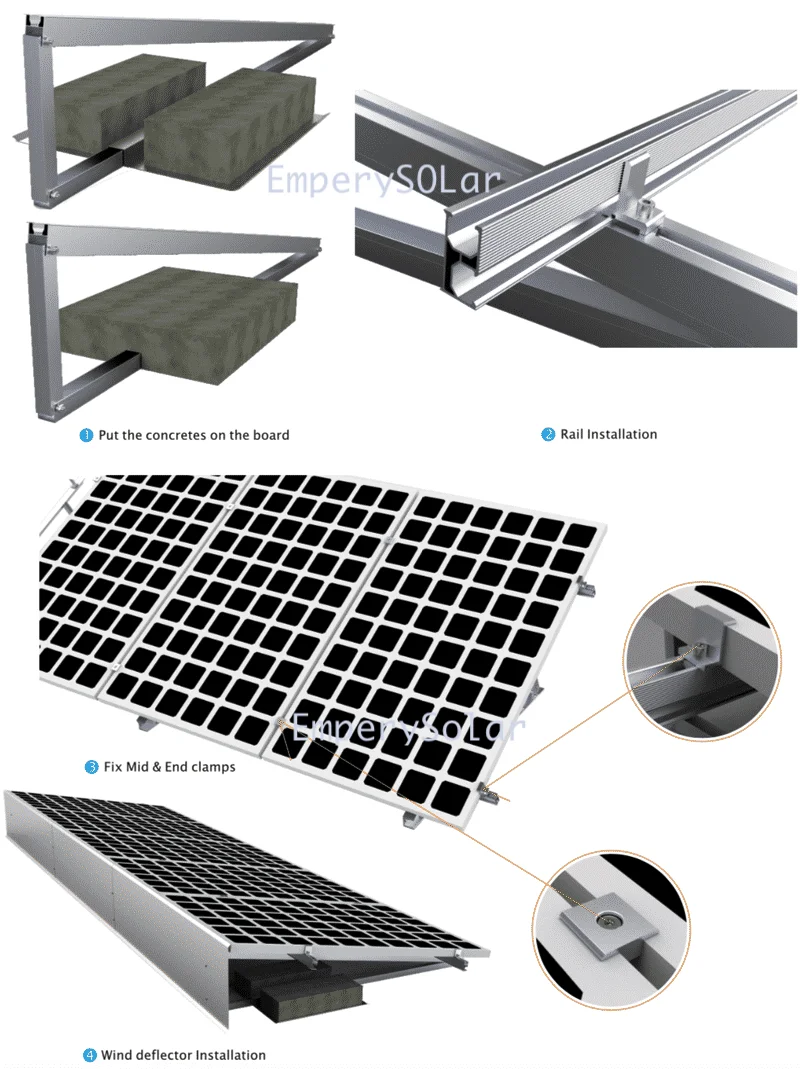 EmperySOLar

1 Put the concretes on the board

2 Rail Installation

EmperySOLar

3 Fix Mid & End clamps

4 Wind deflector Installation