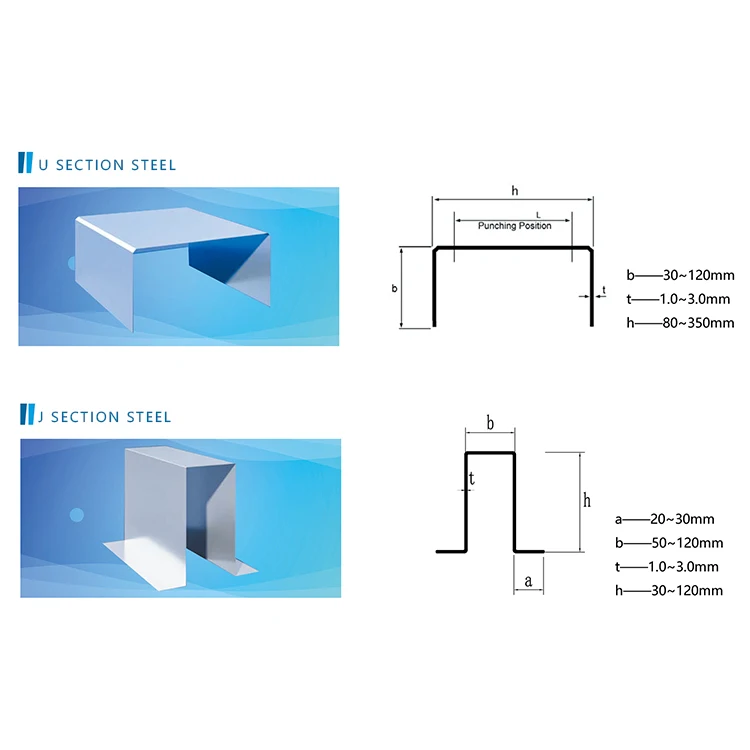 U SECTION STEEL

h

L

Punching Position

b

t

b——30~120mm
t——1.0~3.0mm
h——80~350mm

J SECTION STEEL

b

t

h

a

a——20~30mm
b——50~120mm
t——1.0~3.0mm
h——30~120mm