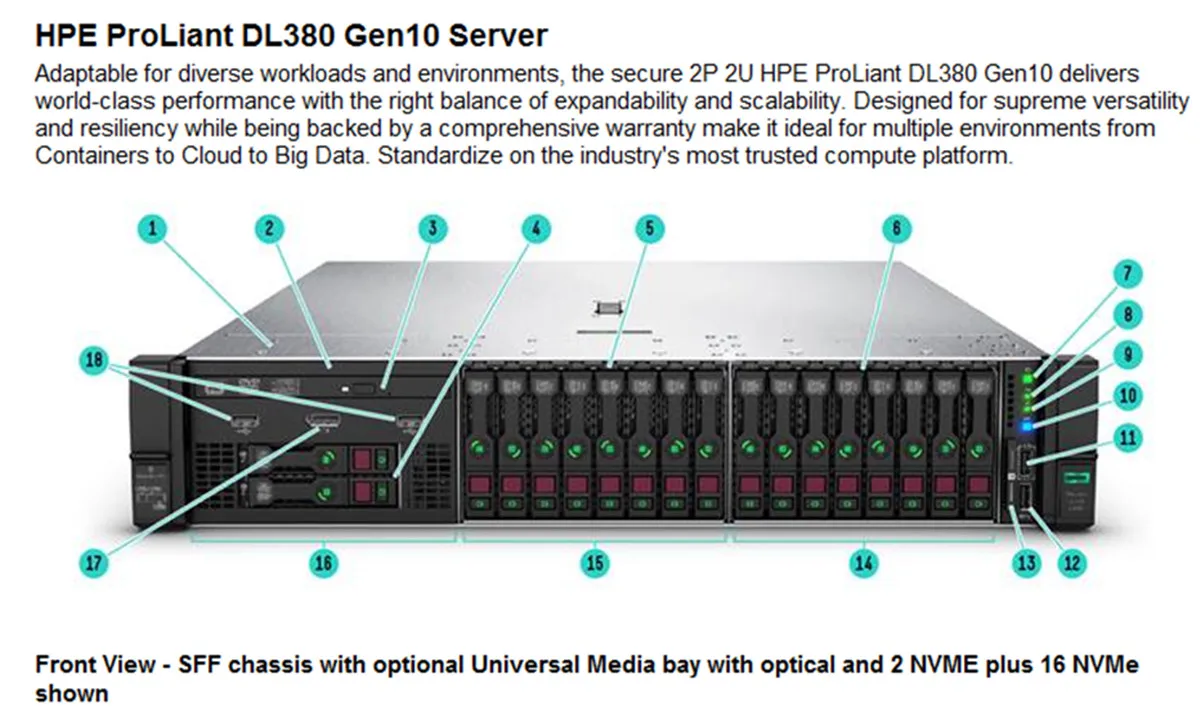 HPE ProLiant DL380 Gen10 Server

Adaptable for diverse workloads and environments, the secure 2P 2U HPE ProLiant DL380 Gen10 delivers world-class performance with the right balance of expandability and scalability. Designed for supreme versatility and resiliency while being backed by a comprehensive warranty make it ideal for multiple environments from Containers to Cloud to Big Data. Standardize on the industry's most trusted compute platform.

1 2 3 4 5 6 7 8 9 10 11 18 17 16 15 14 13 12

Front View - SFF chassis with optional Universal Media bay with optical and 2 NVME plus 16 NVMe shown