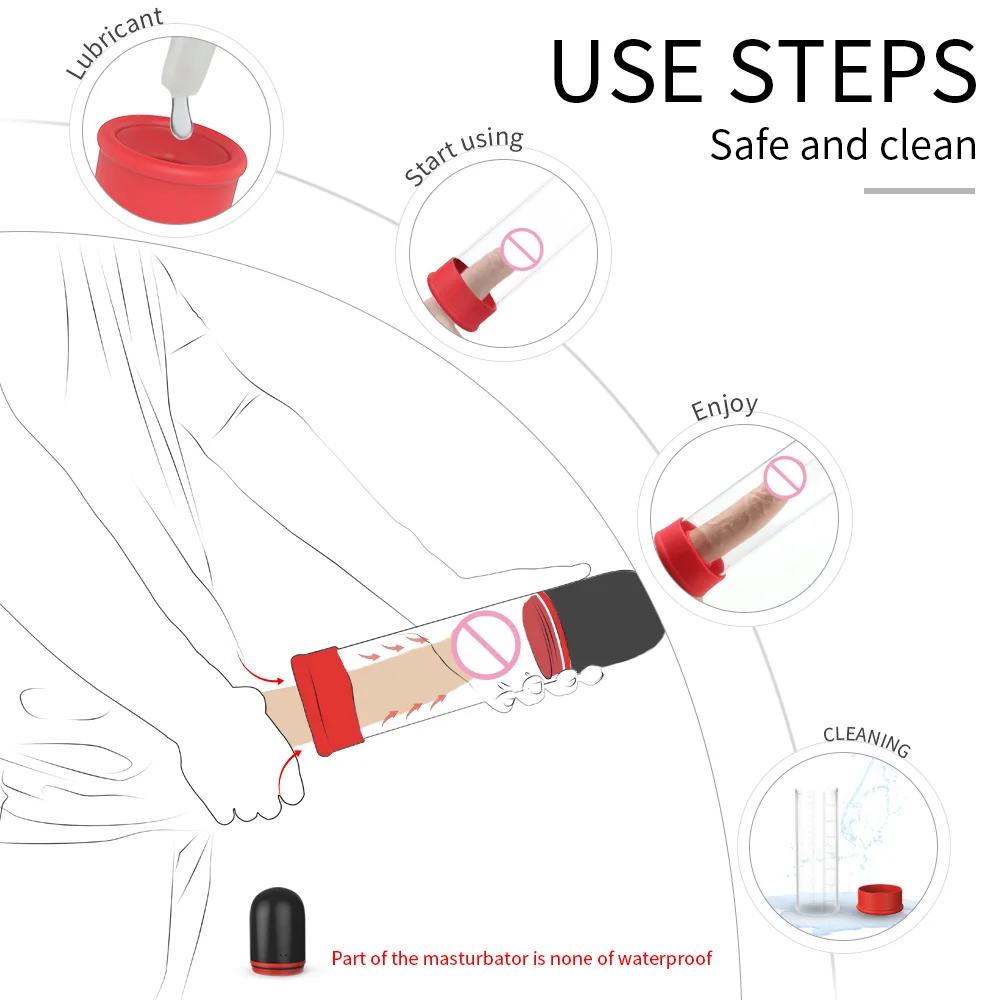 USE STEPS
Safe and clean

Lubricant

Start using

Enjoy

CLEANING

Part of the masturbator is none of waterproof