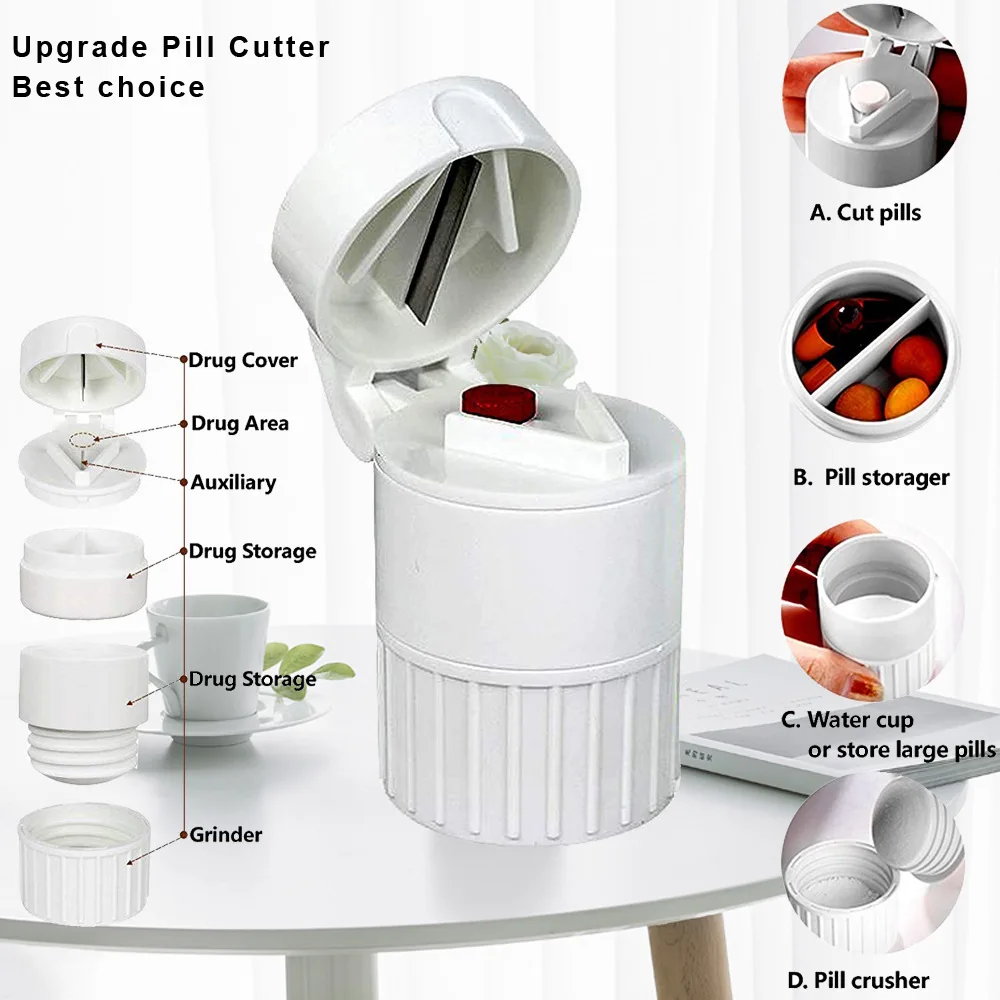 Upgrade Pill Cutter
Best choice

Drug Cover
Drug Area
Auxiliary
Drug Storage
Drug Storage
Grinder

A. Cut pills
B. Pill storager
C. Water cup or store large pills
D. Pill crusher