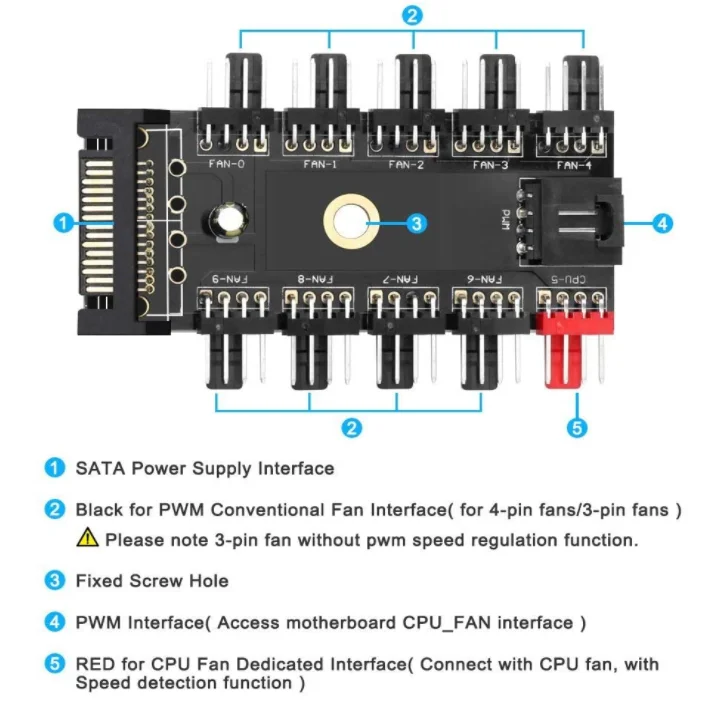 2

FAN-0 FAN-1 FAN-2 FAN-3 FAN-4

1

3

PWM

4

FAN-9 FAN-8 FAN-7 FAN-6 CPU-5

2

5

1 SATA Power Supply Interface

2 Black for PWM Conventional Fan Interface( for 4-pin fans/3-pin fans )
Please note 3-pin fan without pwm speed regulation function.

3 Fixed Screw Hole

4 PWM Interface( Access motherboard CPU_FAN interface )

5 RED for CPU Fan Dedicated Interface( Connect with CPU fan, with Speed detection function )