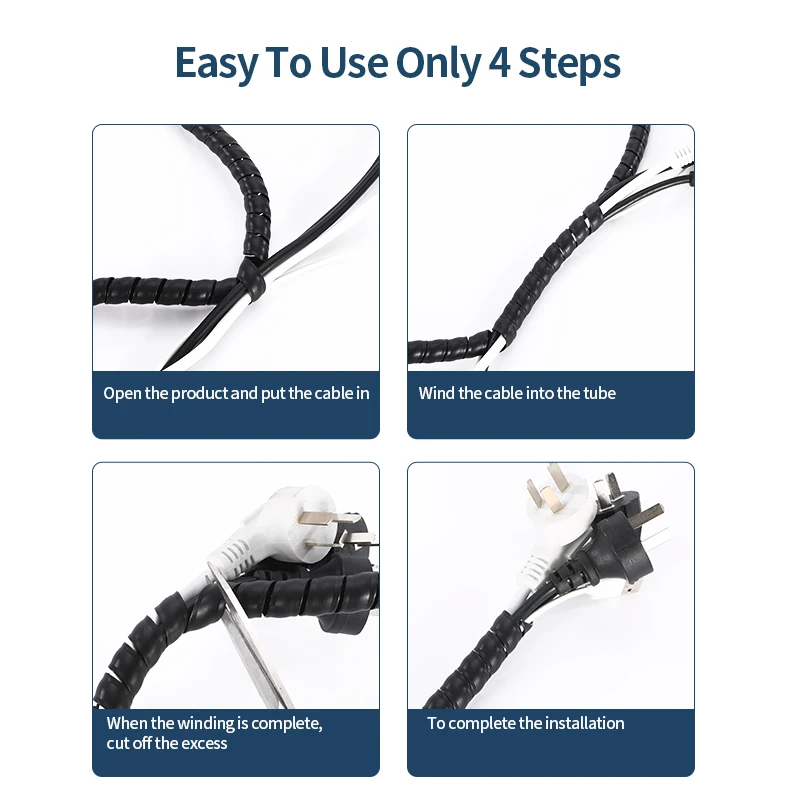 Easy To Use Only 4 Steps

Open the product and put the cable in

Wind the cable into the tube

When the winding is complete, cut off the excess

To complete the installation