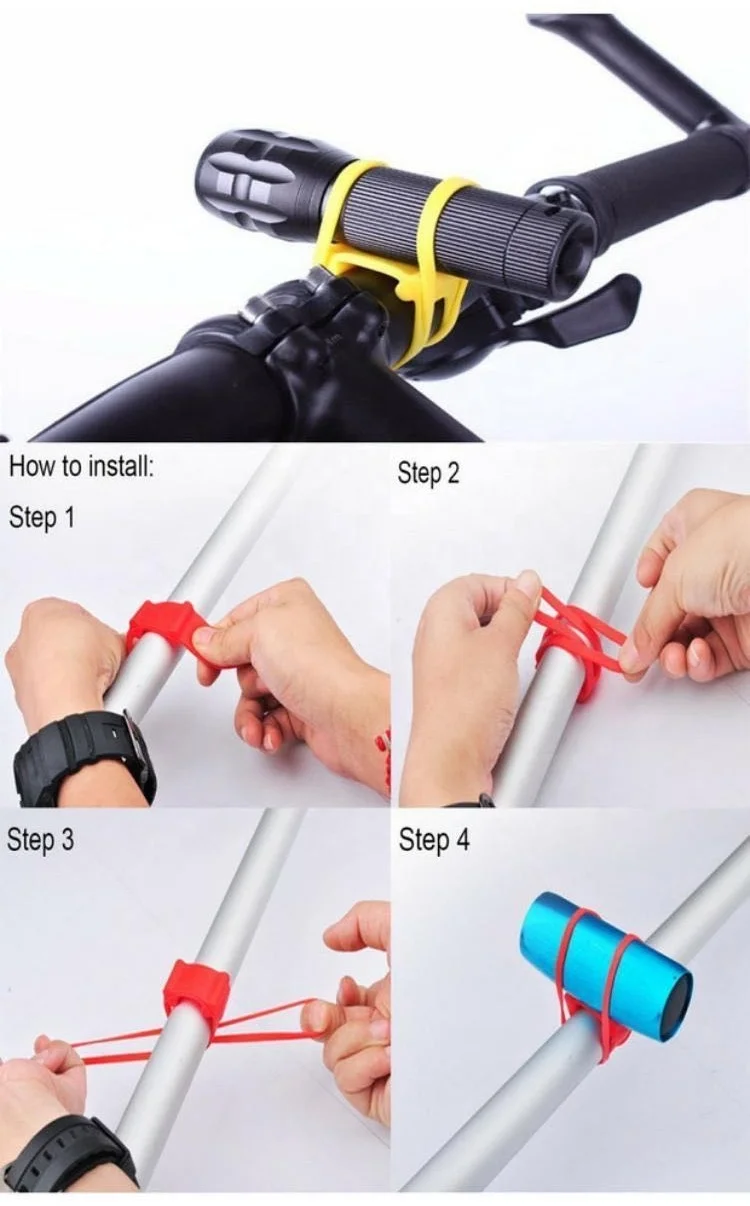 How to install:

Step 1

Step 2

Step 3

Step 4