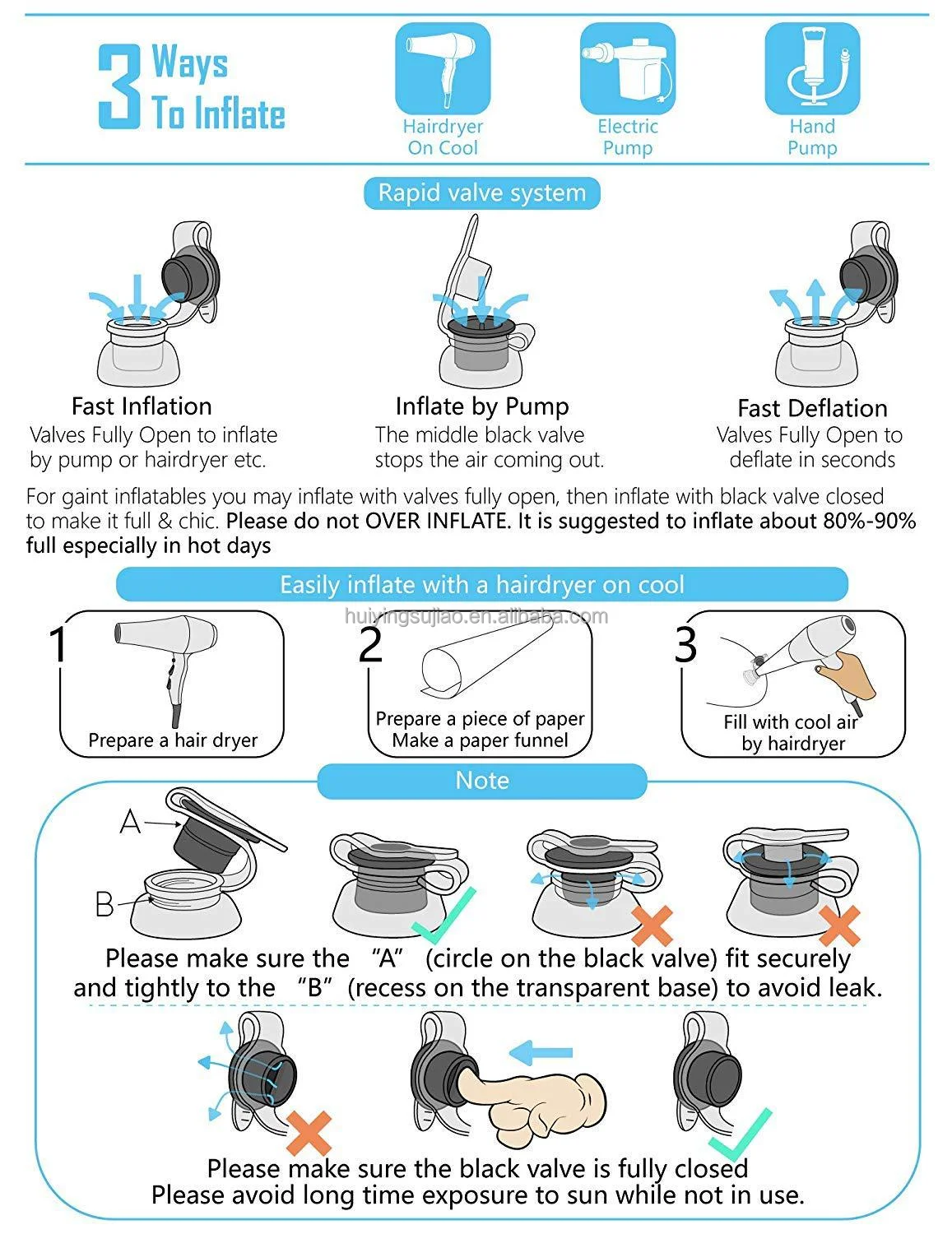 3 Ways To Inflate

Hairdryer On Cool

Electric Pump

Hand Pump

Rapid valve system

Fast Inflation
Valves Fully Open to inflate by pump or hairdryer etc.

Inflate by Pump
The middle black valve stops the air coming out.

Fast Deflation
Valves Fully Open to deflate in seconds

For gaint inflatables you may inflate with valves fully open, then inflate with black valve closed to make it full & chic. Please do not OVER INFLATE. It is suggested to inflate about 80%-90% full especially in hot days

Easily inflate with a hairdryer on cool

huiyingsujiao.en.alibaba.com

1
Prepare a hair dryer

2
Prepare a piece of paper
Make a paper funnel

3
Fill with cool air by hairdryer

Note

A

B

Please make sure the "A" (circle on the black valve) fit securely and tightly to the "B" (recess on the transparent base) to avoid leak.

Please make sure the black valve is fully closed
Please avoid long time exposure to sun while not in use.