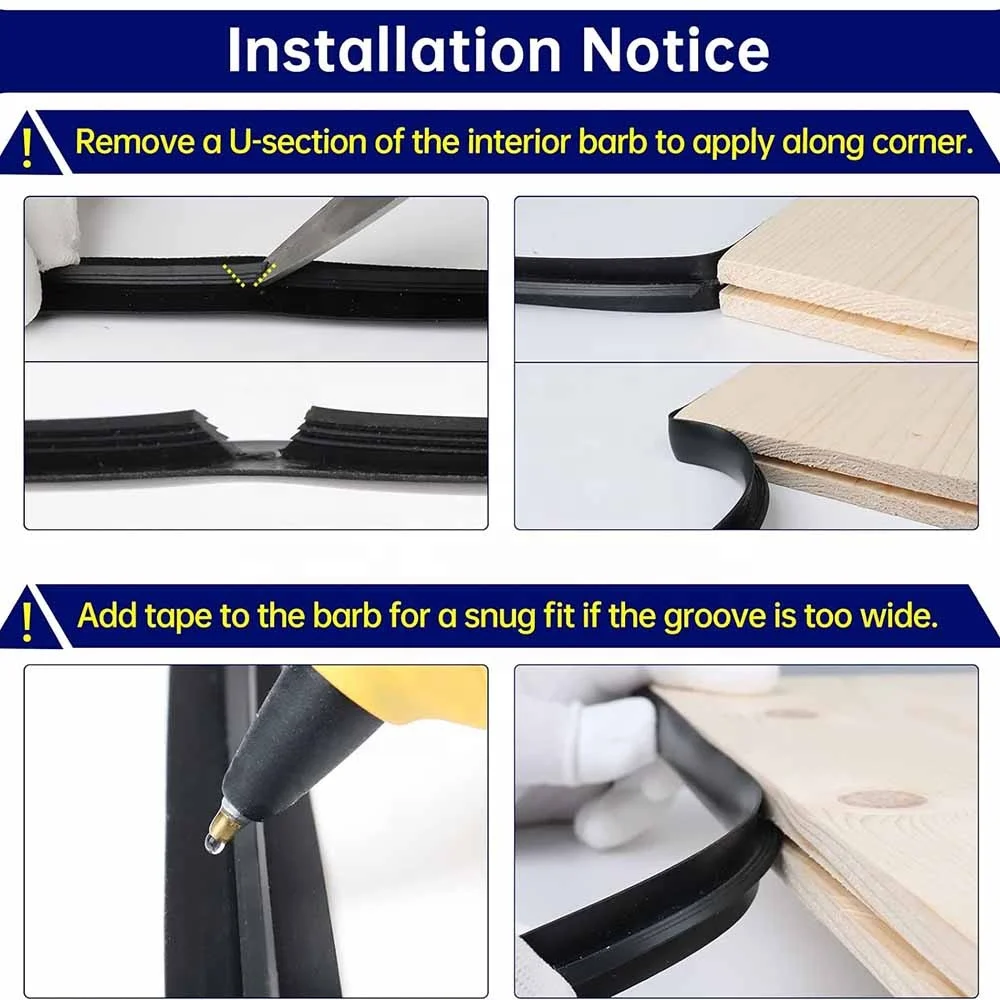 Installation Notice

! Remove a U-section of the interior barb to apply along corner.

! Add tape to the barb for a snug fit if the groove is too wide.