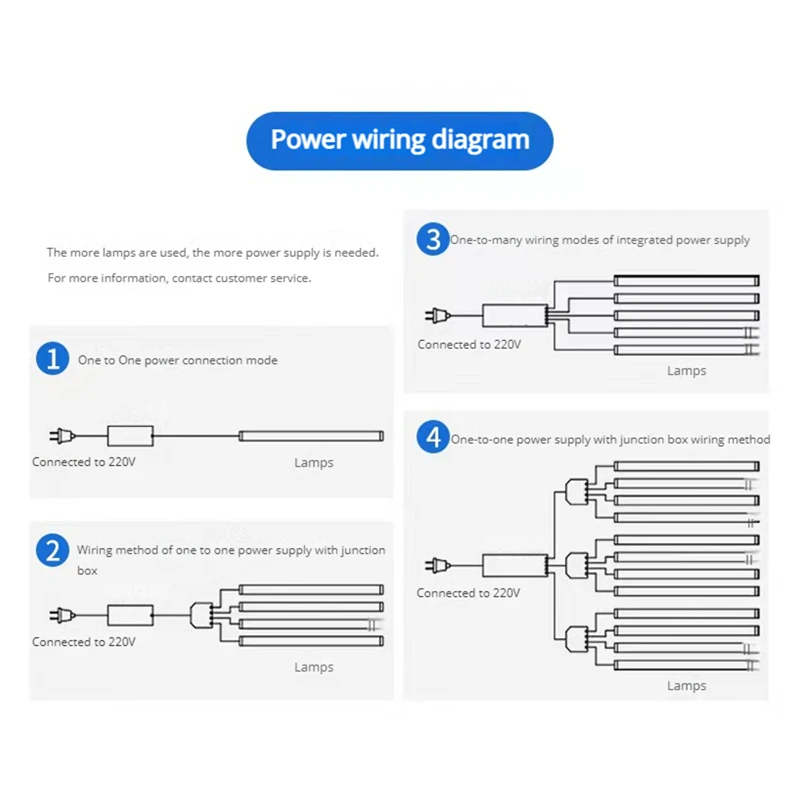 Power wiring diagram

The more lamps are used, the more power supply is needed.
For more information, contact customer service.

1 One to One power connection mode

Connected to 220V

Lamps

2 Wiring method of one to one power supply with junction box

Connected to 220V

Lamps

3 One-to-many wiring modes of integrated power supply

Connected to 220V

Lamps

4 One-to-one power supply with junction box wiring method

Connected to 220V

Lamps