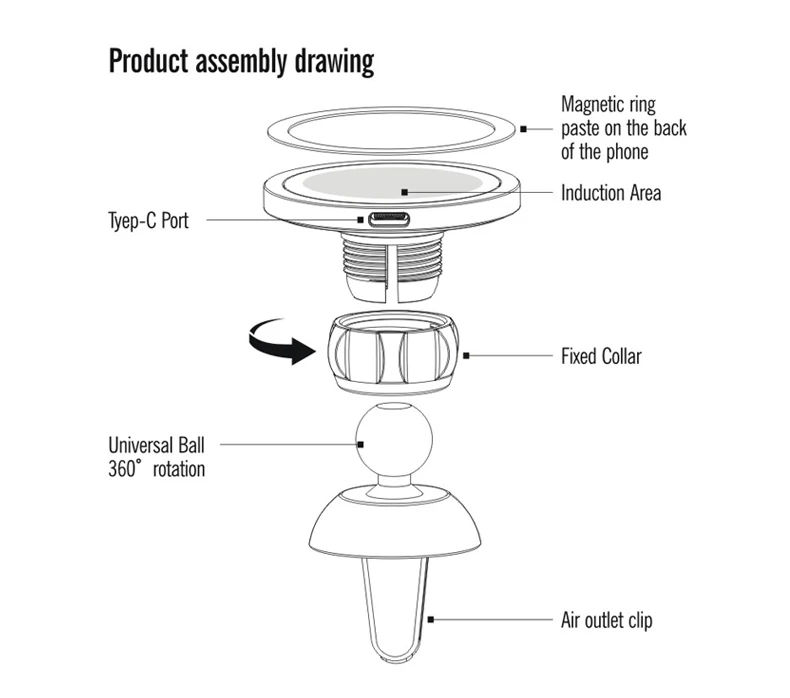 Product assembly drawing

Magnetic ring paste on the back of the phone

Induction Area

Tyep-C Port

Fixed Collar

Universal Ball 360° rotation

Air outlet clip