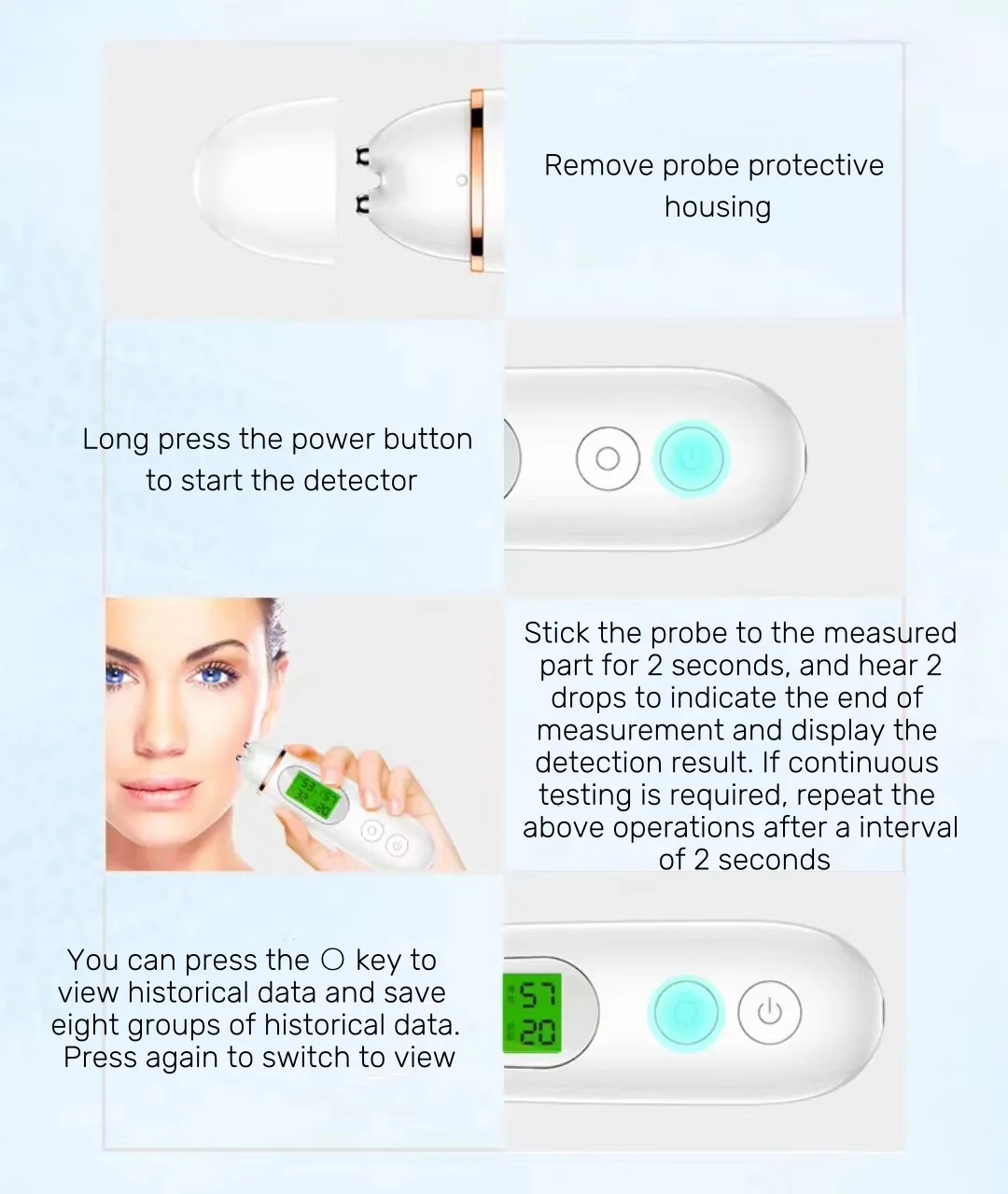 Remove probe protective housing

Long press the power button to start the detector

Stick the probe to the measured part for 2 seconds, and hear 2 drops to indicate the end of measurement and display the detection result. If continuous testing is required, repeat the above operations after a interval of 2 seconds

You can press the ○ key to view historical data and save eight groups of historical data. Press again to switch to view

57
20