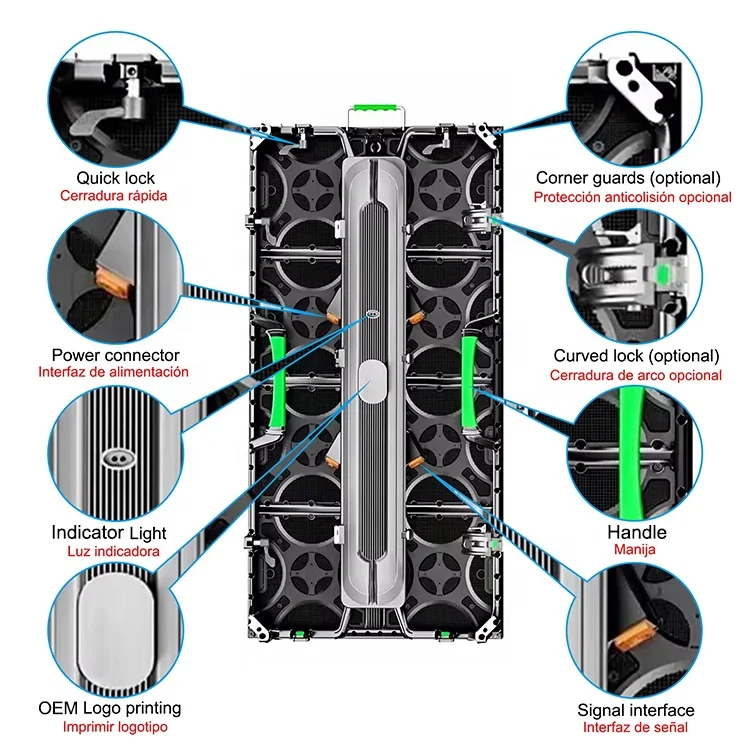 Quick lock
Cerradura rápida

Power connector
Interfaz de alimentación

Indicator Light
Luz indicadora

OEM Logo printing
Imprimir logotipo

Corner guards (optional)
Protección anticolisión opcional

Curved lock (optional)
Cerradura de arco opcional

Handle
Manija

Signal interface
Interfaz de señal