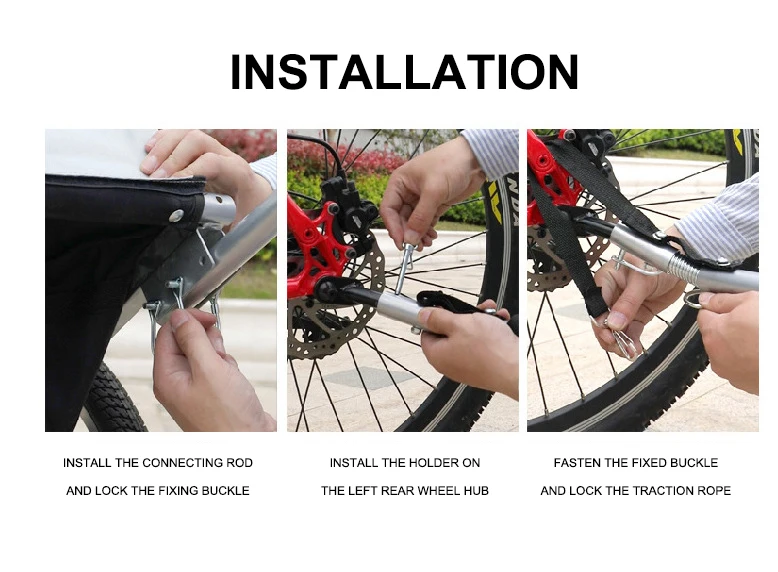 INSTALLATION

INSTALL THE CONNECTING ROD AND LOCK THE FIXING BUCKLE

INSTALL THE HOLDER ON THE LEFT REAR WHEEL HUB

FASTEN THE FIXED BUCKLE AND LOCK THE TRACTION ROPE