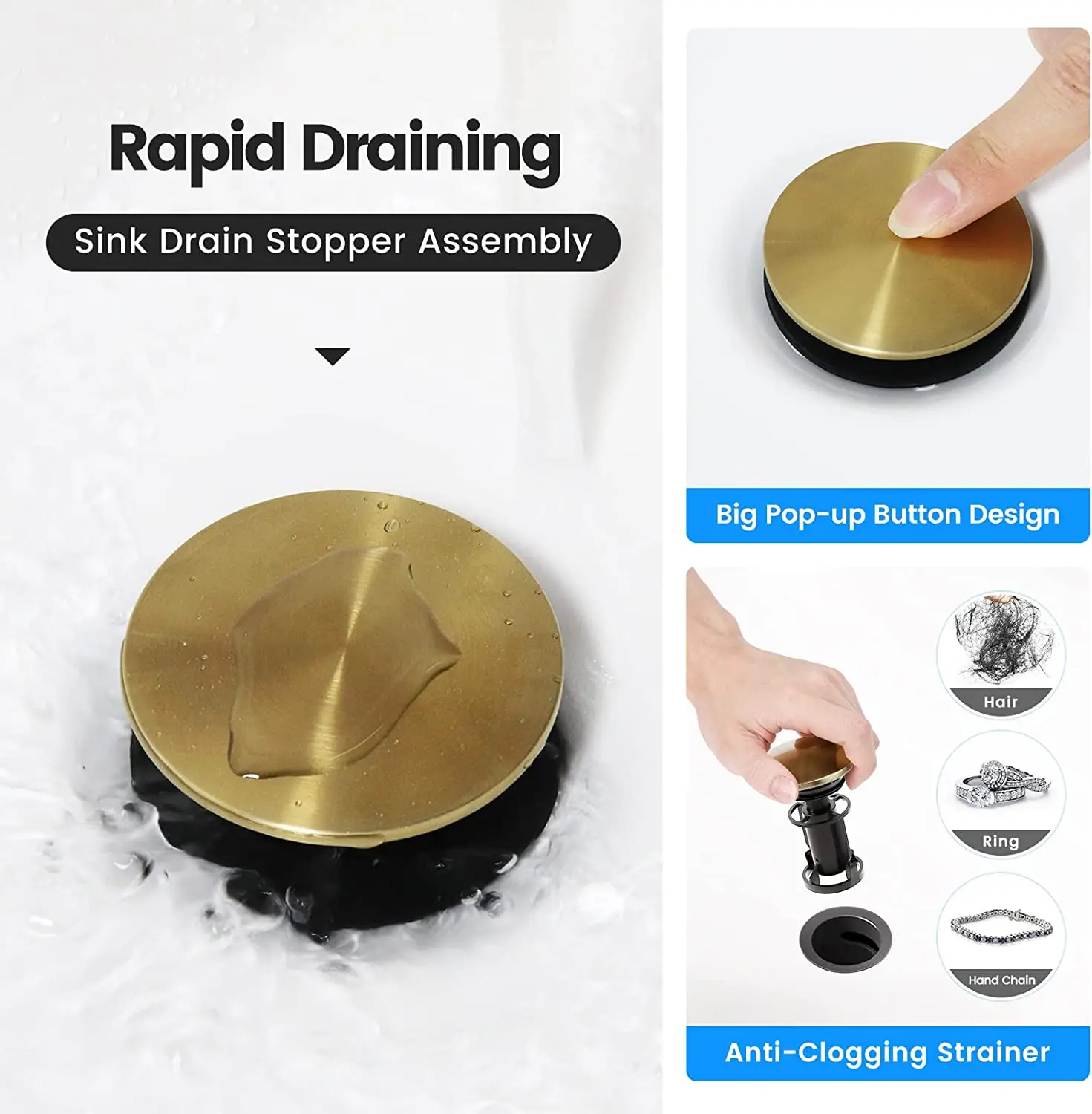 Rapid Draining

Sink Drain Stopper Assembly

Big Pop-up Button Design

Hair

Ring

Hand Chain

Anti-Clogging Strainer