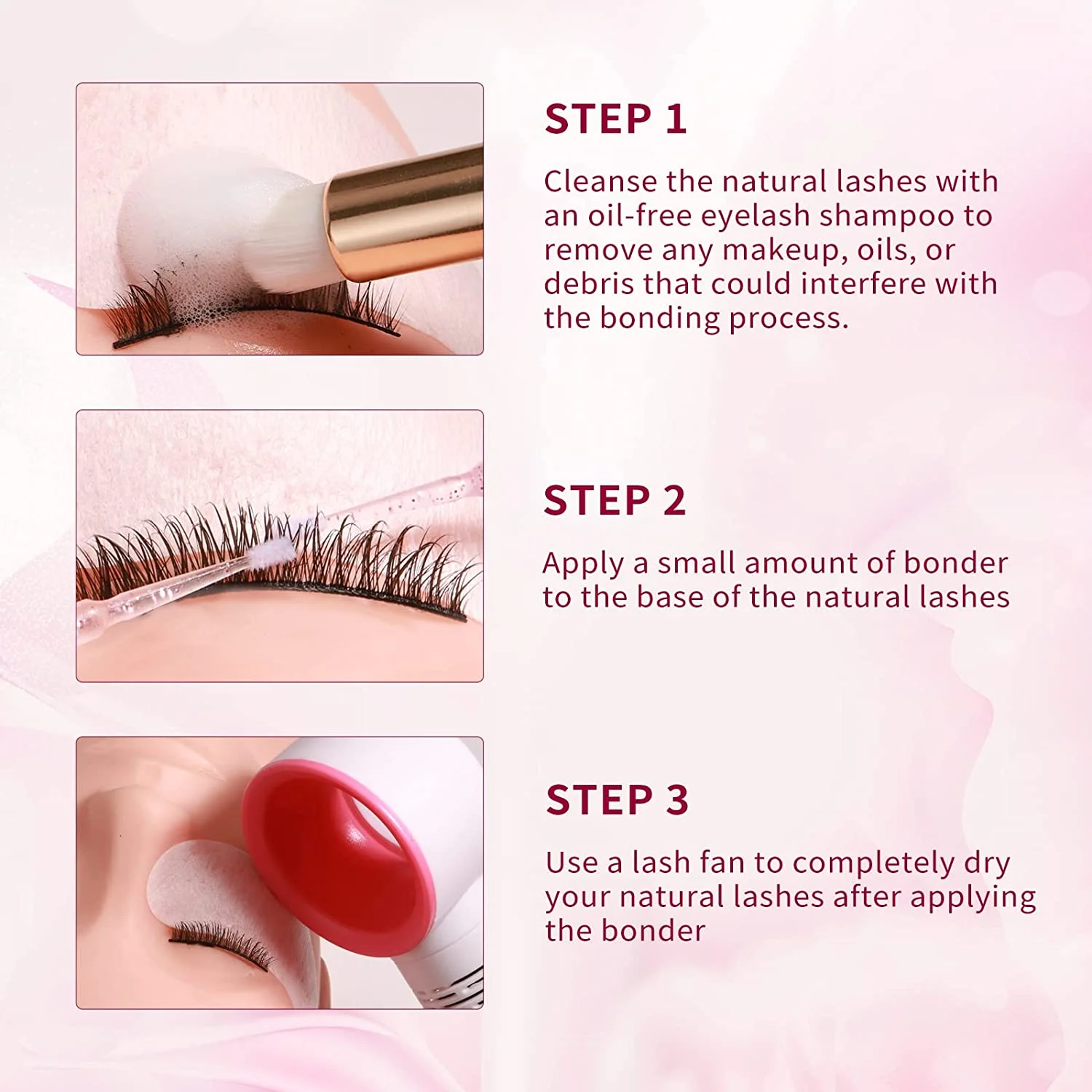 STEP 1

Cleanse the natural lashes with an oil-free eyelash shampoo to remove any makeup, oils, or debris that could interfere with the bonding process.

STEP 2

Apply a small amount of bonder to the base of the natural lashes

STEP 3

Use a lash fan to completely dry your natural lashes after applying the bonder