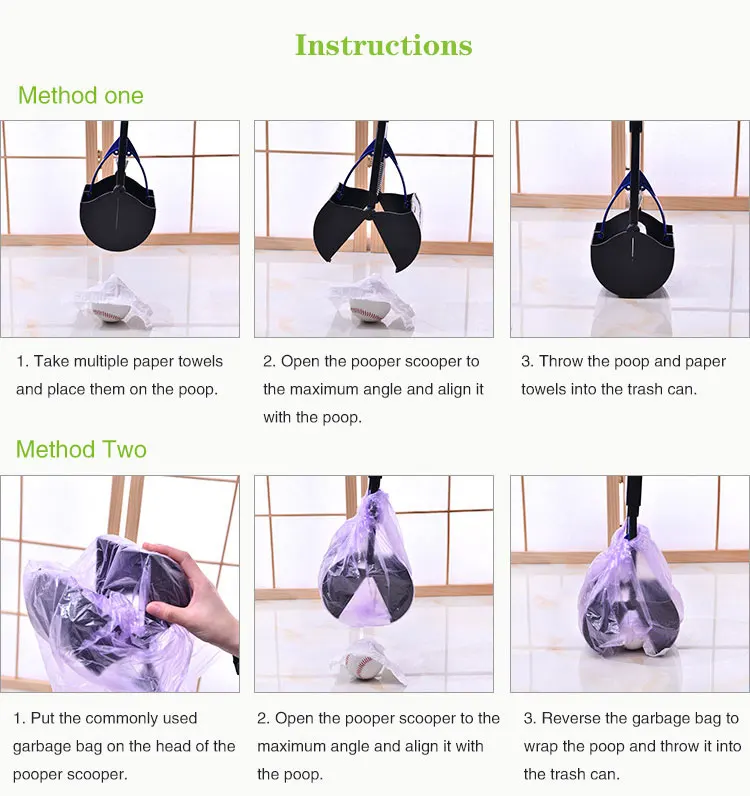 Instructions

Method one

1. Take multiple paper towels and place them on the poop.

2. Open the pooper scooper to the maximum angle and align it with the poop.

3. Throw the poop and paper towels into the trash can.

Method Two

1. Put the commonly used garbage bag on the head of the pooper scooper.

2. Open the pooper scooper to the maximum angle and align it with the poop.

3. Reverse the garbage bag to wrap the poop and throw it into the trash can.