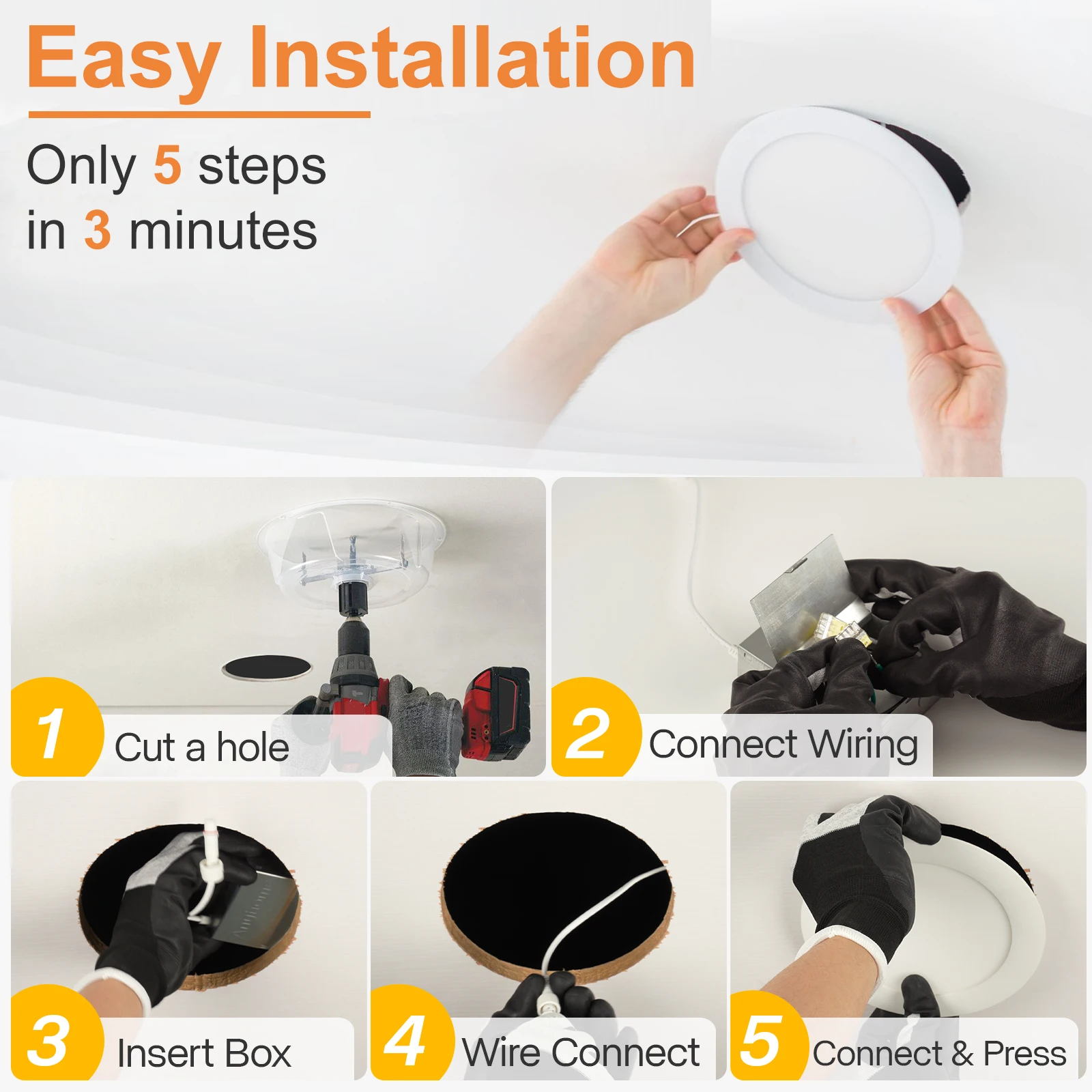 Easy Installation

Only 5 steps
in 3 minutes

1 Cut a hole

2 Connect Wiring

3 Insert Box

4 Wire Connect

5 Connect & Press