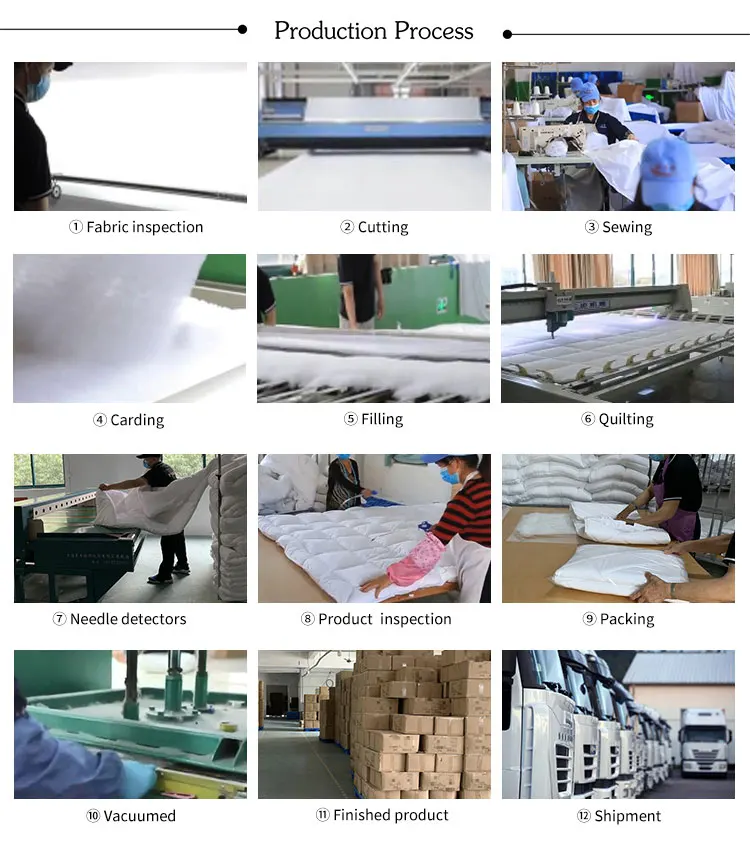 Production Process

① Fabric inspection

② Cutting

③ Sewing

④ Carding

⑤ Filling

⑥ Quilting

⑦ Needle detectors

⑧ Product inspection

⑨ Packing

⑩ Vacuumed

⑪ Finished product

⑫ Shipment